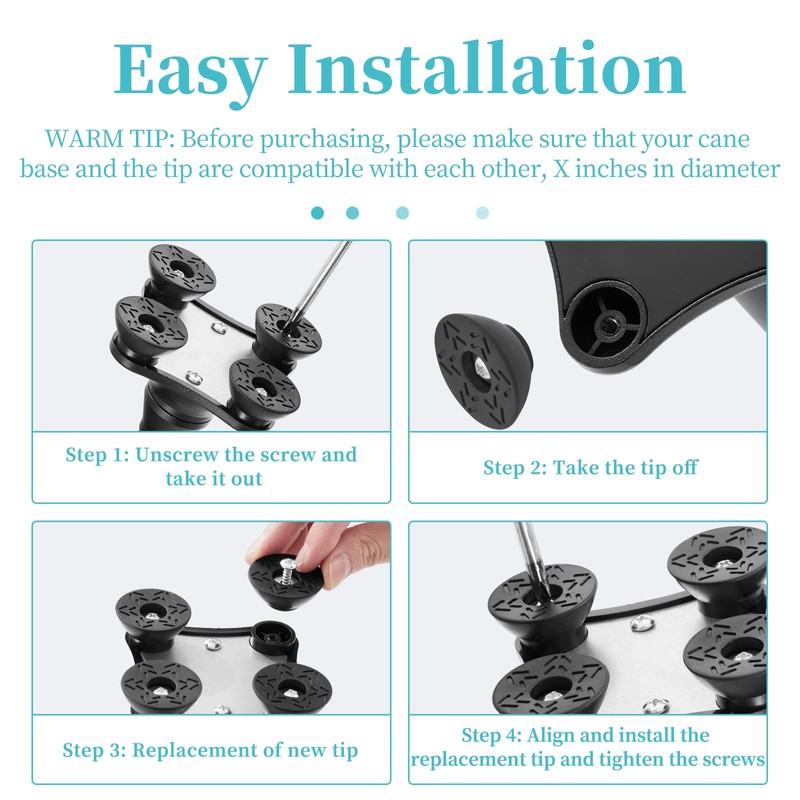 Easy Installation

WARM TIP: Before purchasing, please make sure that your cane base and the tip are compatible with each other, X inches in diameter

Step 1: Unscrew the screw and take it out

Step 2: Take the tip off

Step 3: Replacement of new tip

Step 4: Align and install the replacement tip and tighten the screws