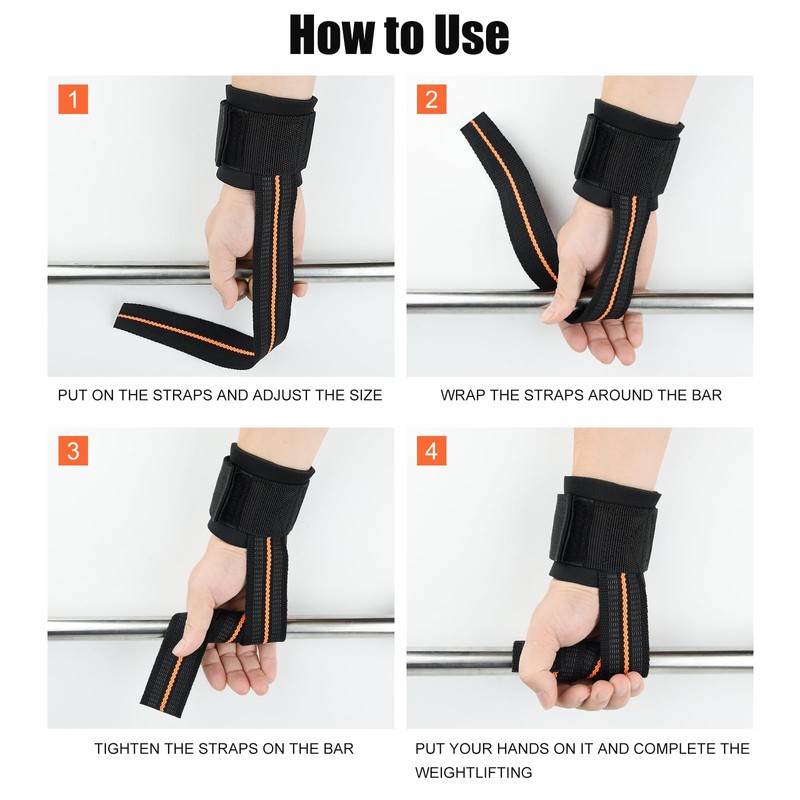 How to Use

1

PUT ON THE STRAPS AND ADJUST THE SIZE

2

WRAP THE STRAPS AROUND THE BAR

3

TIGHTEN THE STRAPS ON THE BAR

4

PUT YOUR HANDS ON IT AND COMPLETE THE WEIGHTLIFTING