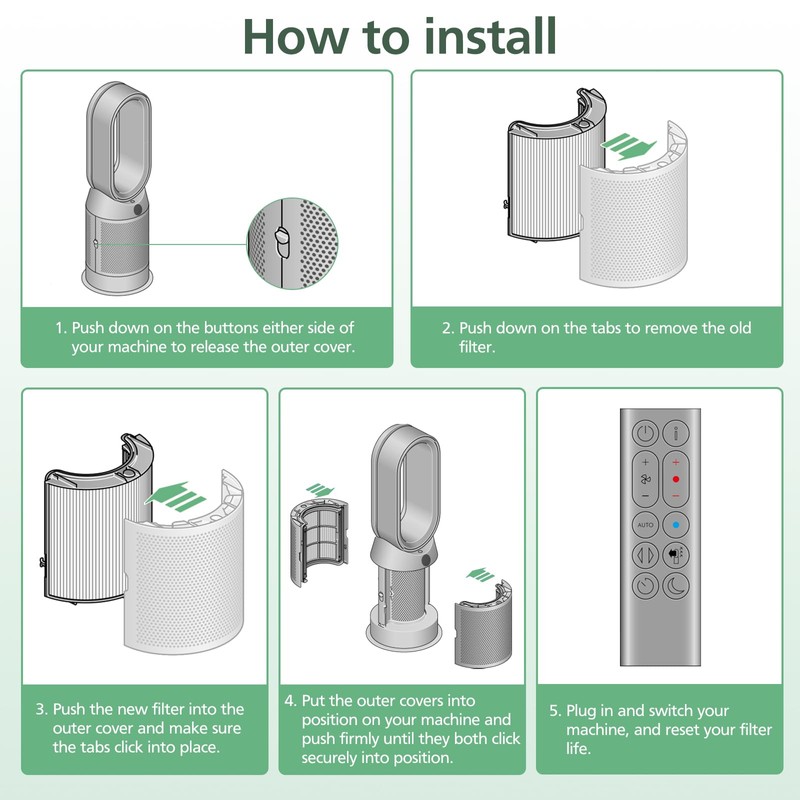 How to install

1. Push down on the buttons either side of your machine to release the outer cover.

2. Push down on the tabs to remove the old filter.

3. Push the new filter into the outer cover and make sure the tabs click into place.

4. Put the outer covers into position on your machine and push firmly until they both click securely into position.

AUTO

5. Plug in and switch your machine, and reset your filter life.