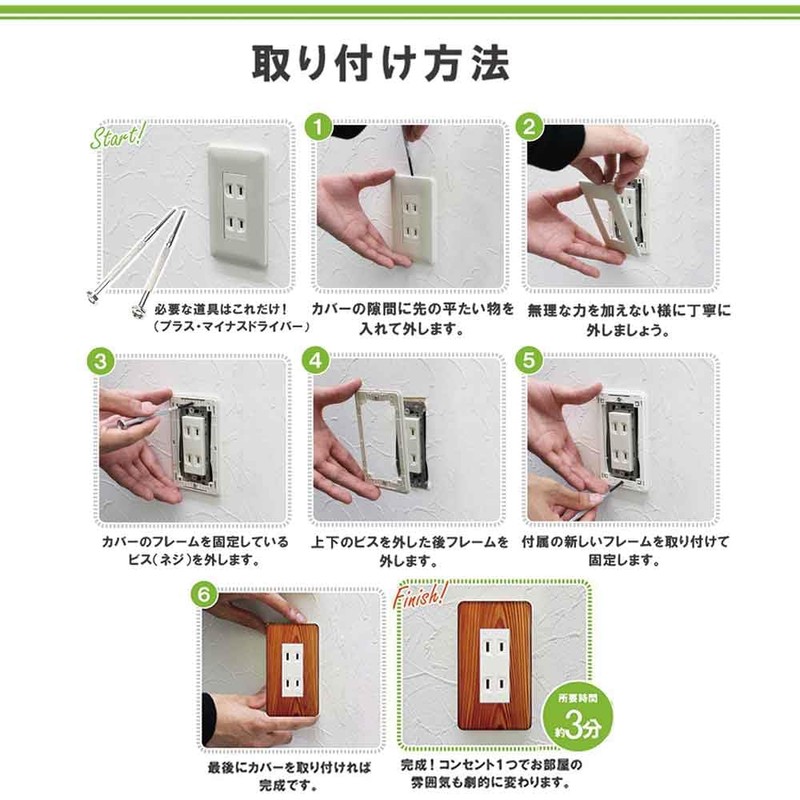 取り付け方法

Start!

必要な道具はこれだけ!
(プラス・マイナスドライバー)

1

カバーの隙間に先の平たい物を入れて外します。

2

無理な力を加えない様に丁寧に外しましょう。

3

カバーのフレームを固定しているビス(ネジ)を外します。

4

上下のビスを外した後フレームを外します。

5

付属の新しいフレームを取り付けて固定します。

6

最後にカバーを取り付ければ完成です。

Finish!

所要時間
約3分

完成!コンセント1つでお部屋の雰囲気も劇的に変わります。