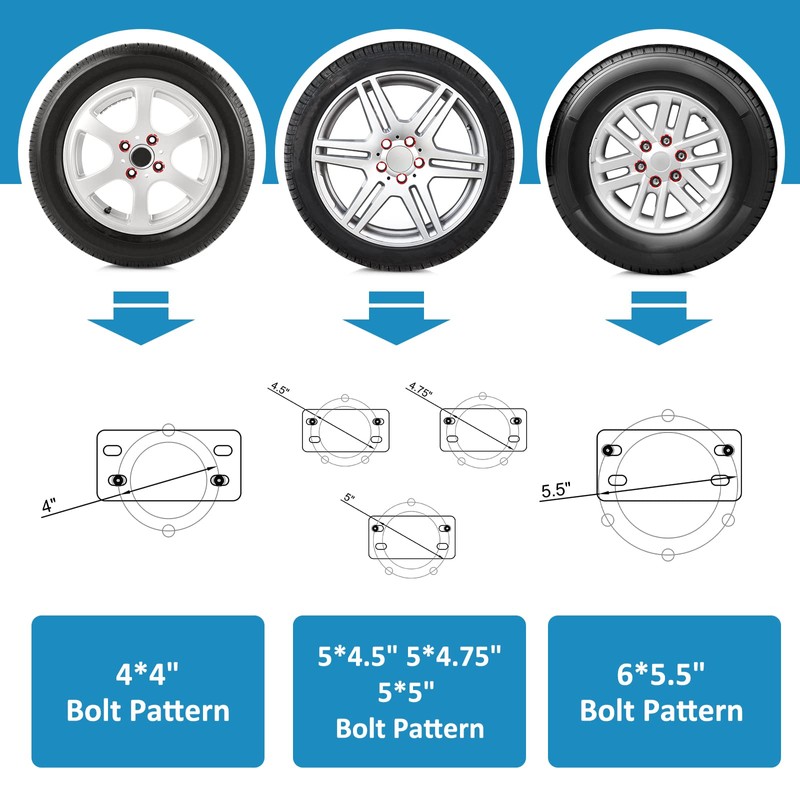 4"

4.5"

4.75"

5"

5.5"

4*4"
Bolt Pattern

5*4.5" 5*4.75"
5*5"
Bolt Pattern

6*5.5"
Bolt Pattern