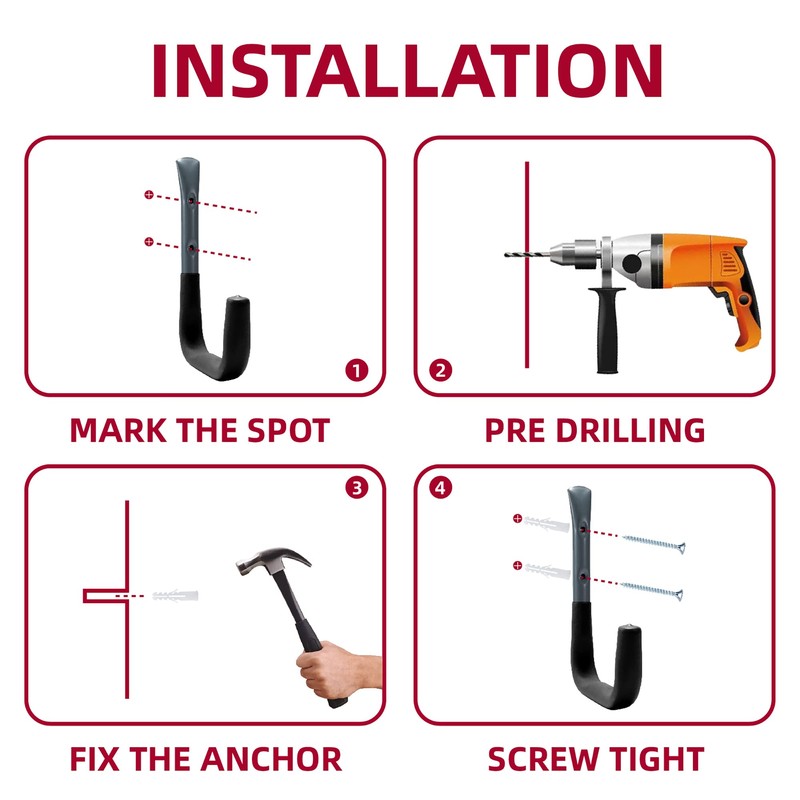 INSTALLATION

1

MARK THE SPOT

2

PRE DRILLING

3

FIX THE ANCHOR

4

SCREW TIGHT