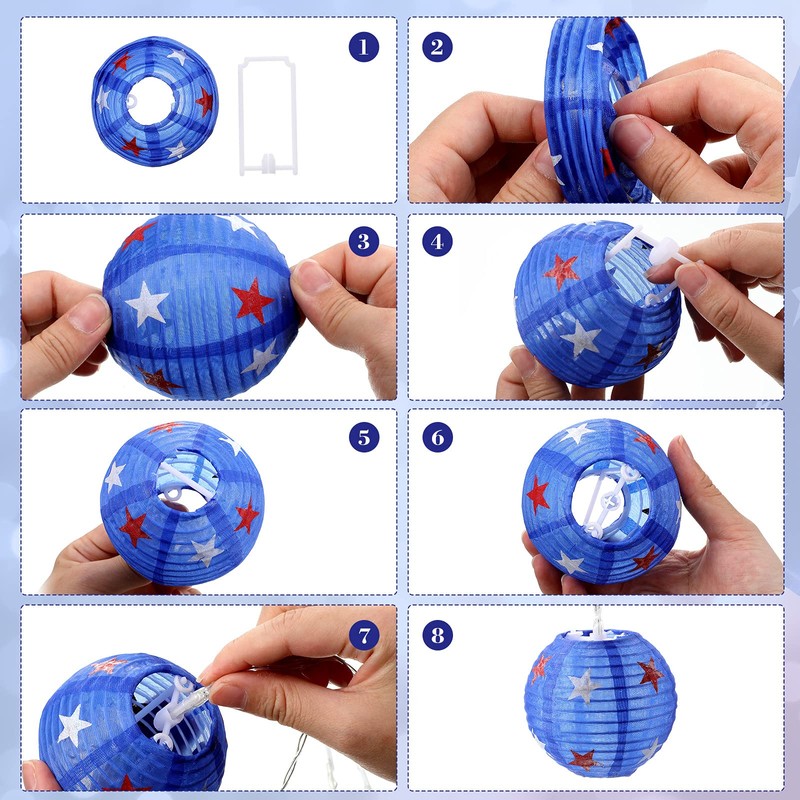 1

2

3

4

5

6

7

8