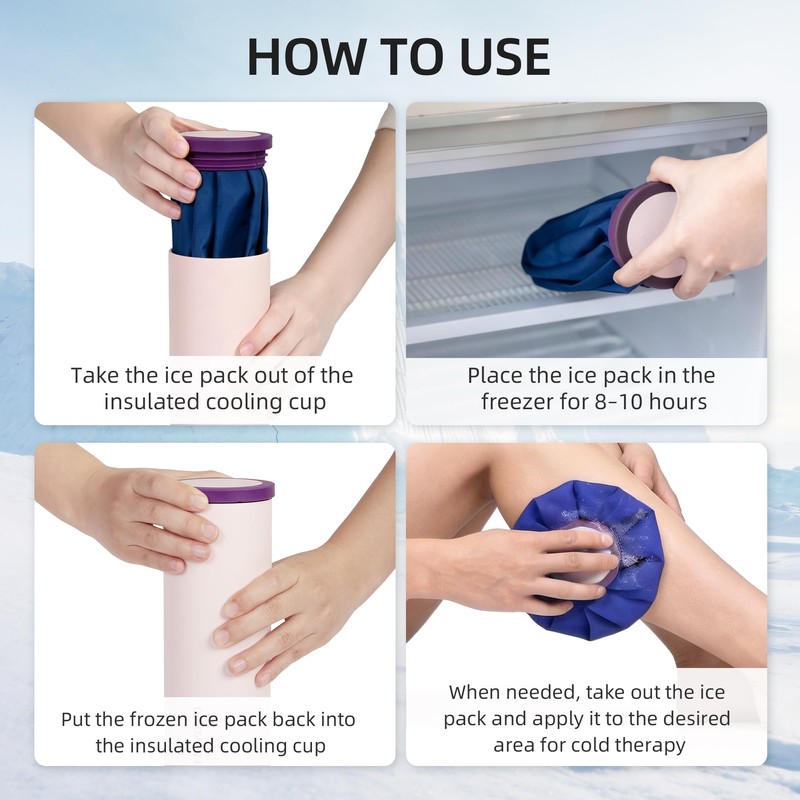 HOW TO USE

Take the ice pack out of the insulated cooling cup

Place the ice pack in the freezer for 8-10 hours

Put the frozen ice pack back into the insulated cooling cup

When needed, take out the ice pack and apply it to the desired area for cold therapy