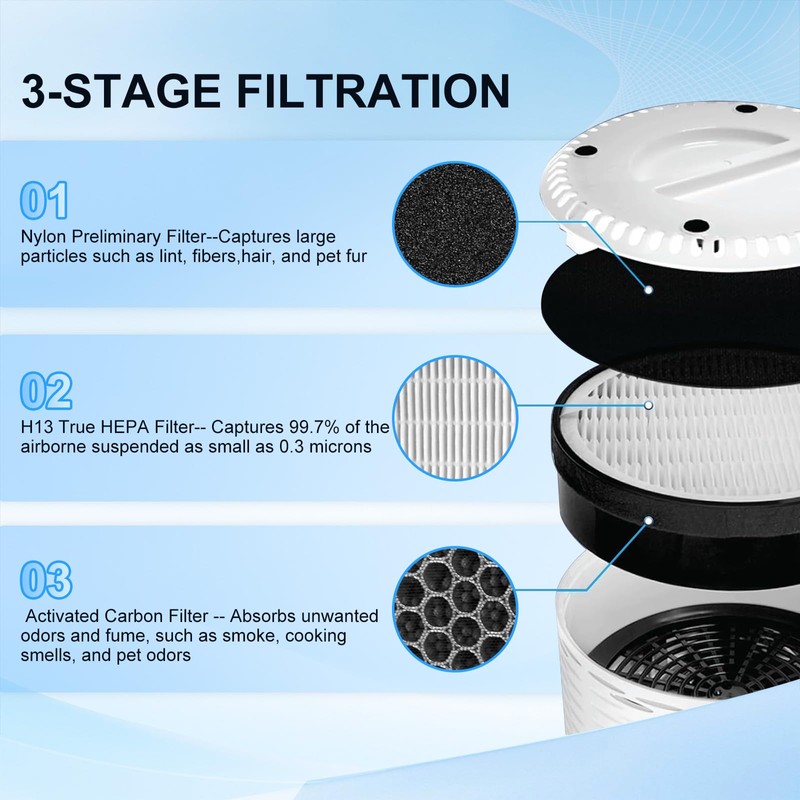 3-STAGE FILTRATION

01

Nylon Preliminary Filter--Captures large particles such as lint, fibers,hair, and pet fur

02

H13 True HEPA Filter-- Captures 99.7% of the airborne suspended as small as 0.3 microns

03

Activated Carbon Filter -- Absorbs unwanted odors and fume, such as smoke, cooking smells, and pet odors