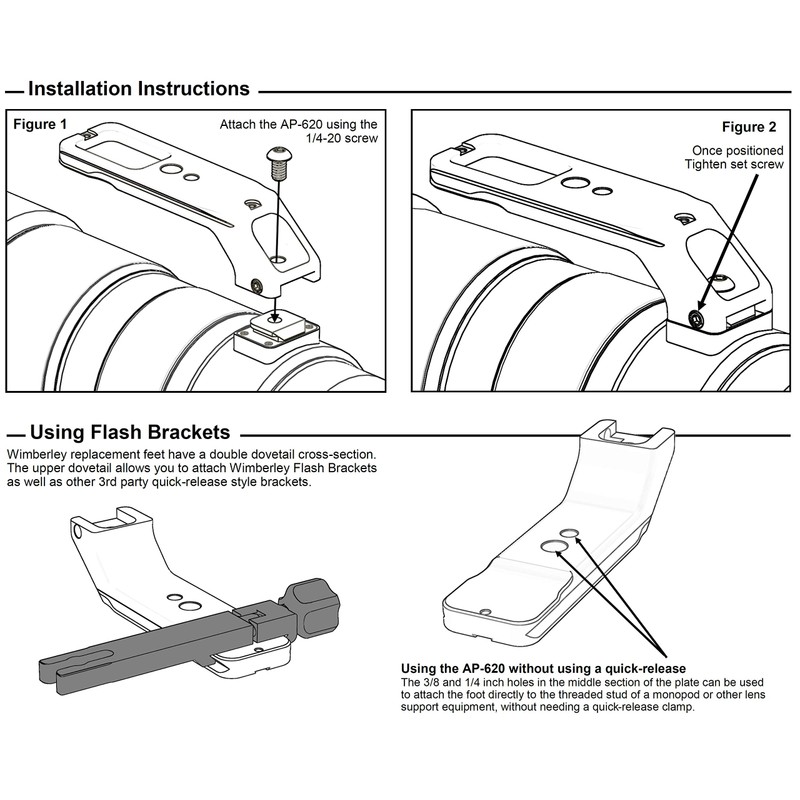 Installation Instructions

Figure 1

Attach the AP-620 using the 1/4-20 screw

Figure 2

Once positioned Tighten set screw

Using Flash Brackets

Wimberley replacement feet have a double dovetail cross-section. The upper dovetail allows you to attach Wimberley Flash Brackets as well as other 3rd party quick-release style brackets.

Using the AP-620 without using a quick-release
The 3/8 and 1/4 inch holes in the middle section of the plate can be used to attach the foot directly to the threaded stud of a monopod or other lens support equipment, without needing a quick-release clamp.