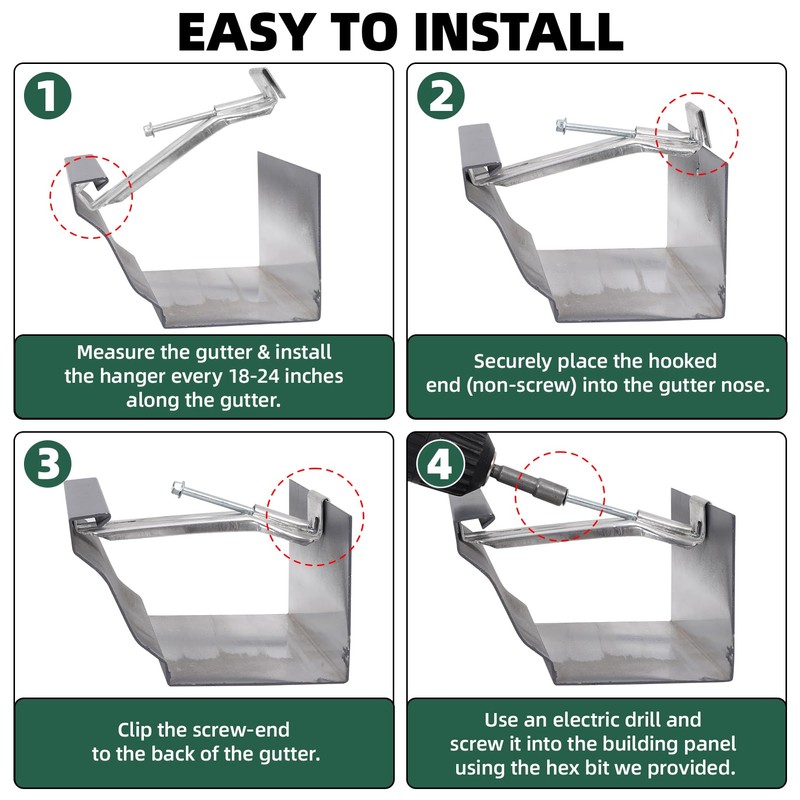 EASY TO INSTALL

1

Measure the gutter & install the hanger every 18-24 inches along the gutter.

2

Securely place the hooked end (non-screw) into the gutter nose.

3

Clip the screw-end to the back of the gutter.

4

Use an electric drill and screw it into the building panel using the hex bit we provided.