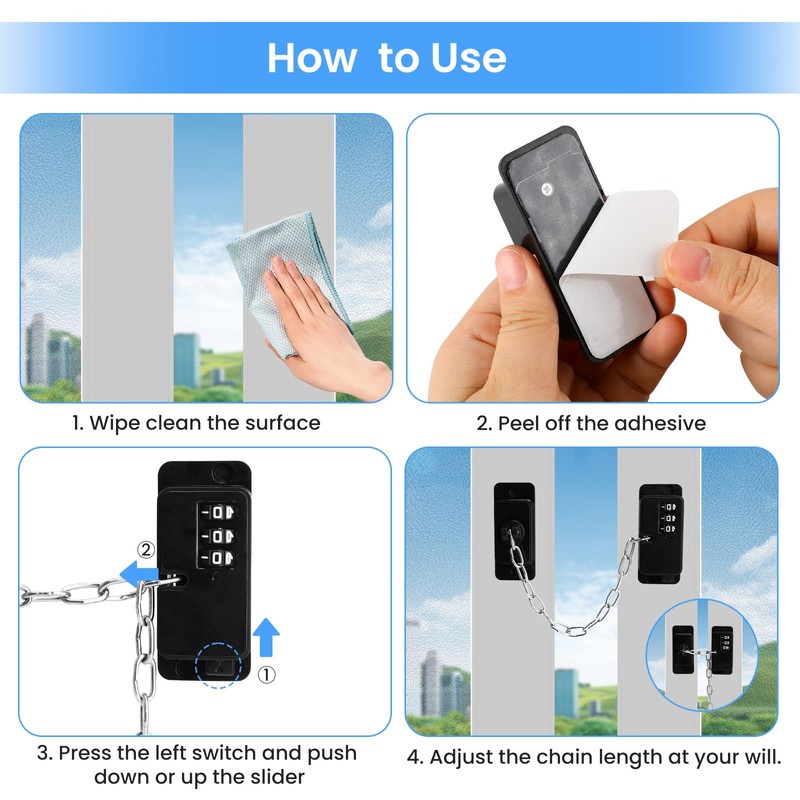 How to Use

1. Wipe clean the surface

2. Peel off the adhesive

②

①

3. Press the left switch and push down or up the slider

4. Adjust the chain length at your will.