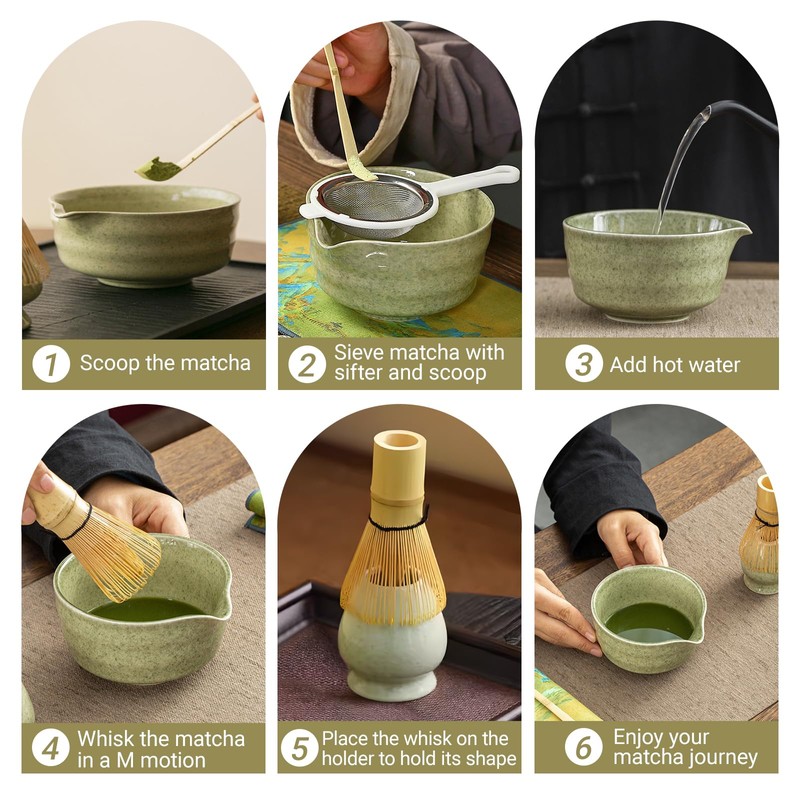 1 Scoop the matcha

2 Sieve matcha with sifter and scoop

3 Add hot water

4 Whisk the matcha in a M motion

5 Place the whisk on the holder to hold its shape

6 Enjoy your matcha journey