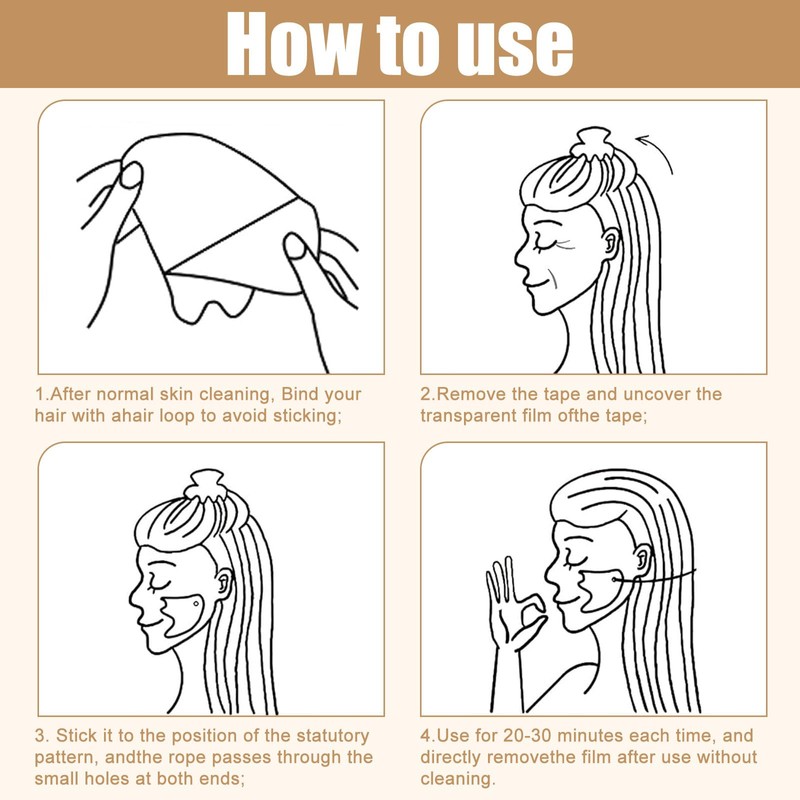 How to use

1.After normal skin cleaning, Bind your hair with ahair loop to avoid sticking;

2.Remove the tape and uncover the transparent film ofthe tape;

3. Stick it to the position of the statutory pattern, andthe rope passes through the small holes at both ends;

4.Use for 20-30 minutes each time, and directly removethe film after use without cleaning.