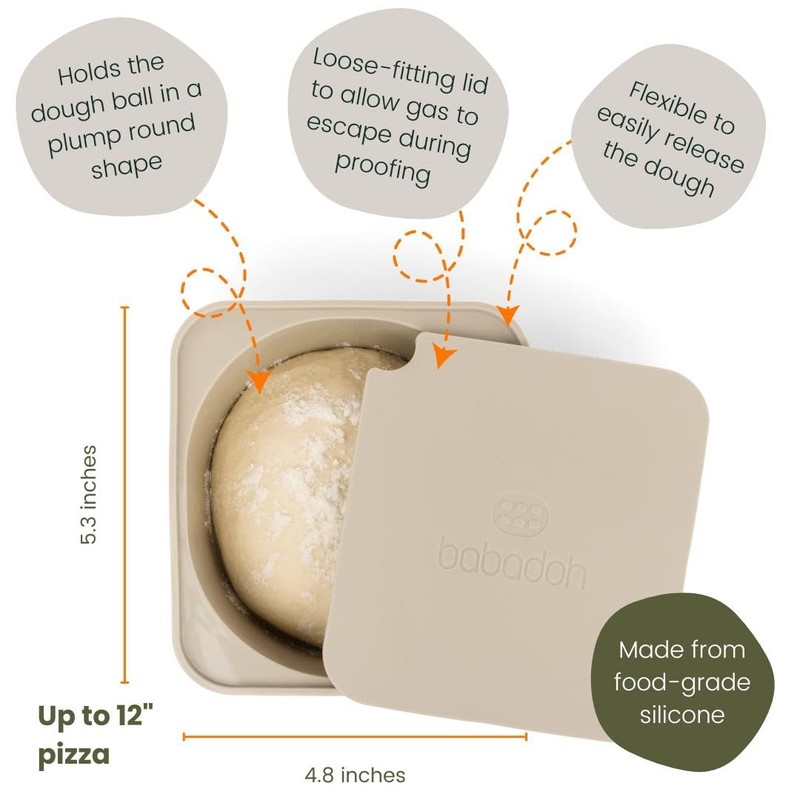 Holds the dough ball in a plump round shape

Loose-fitting lid to allow gas to escape during proofing

Flexible to easily release the dough

5.3 inches

babadoh

Made from food-grade silicone

Up to 12" pizza

4.8 inches