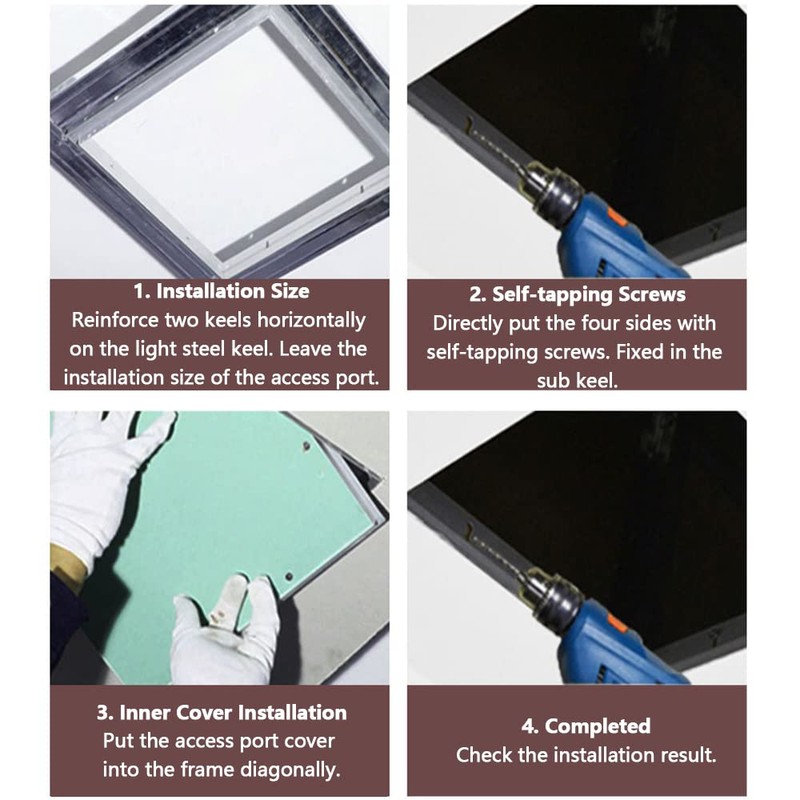 1. Installation Size
Reinforce two keels horizontally on the light steel keel. Leave the installation size of the access port.

2. Self-tapping Screws
Directly put the four sides with self-tapping screws. Fixed in the sub keel.

3. Inner Cover Installation
Put the access port cover into the frame diagonally.

4. Completed
Check the installation result.