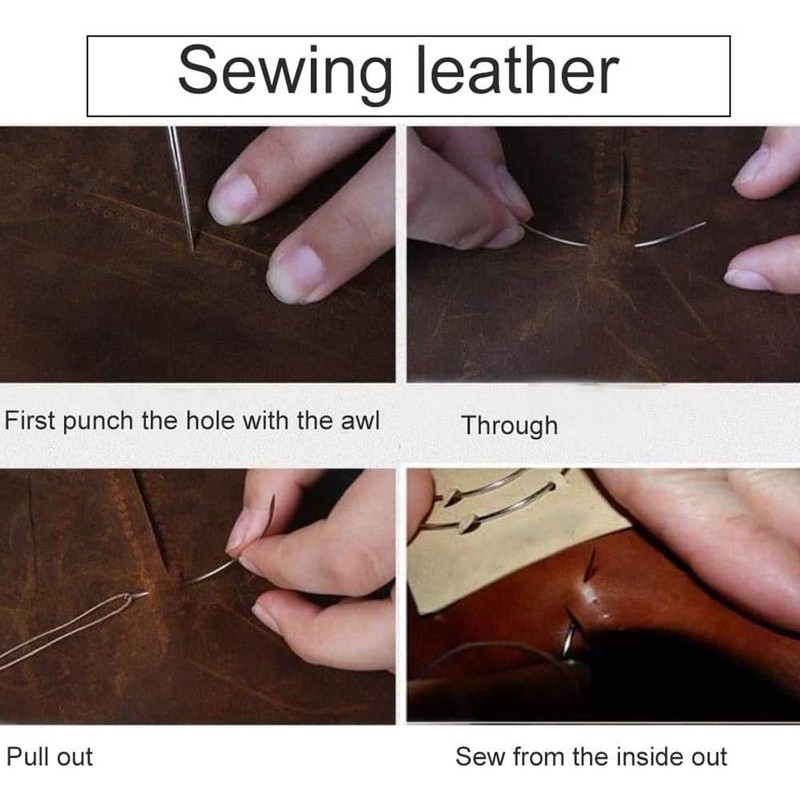 Sewing leather

First punch the hole with the awl

Through

Pull out

Sew from the inside out