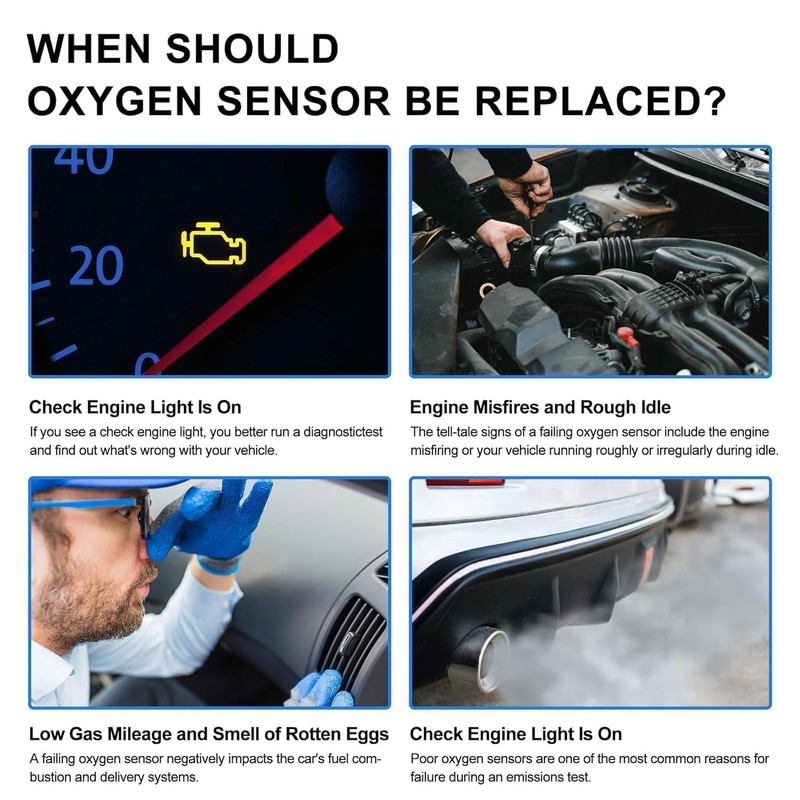 WHEN SHOULD
OXYGEN SENSOR BE REPLACED?

40
20
0

Check Engine Light Is On
If you see a check engine light, you better run a diagnostictest and find out what's wrong with your vehicle.

Engine Misfires and Rough Idle
The tell-tale signs of a failing oxygen sensor include the engine misfiring or your vehicle running roughly or irregularly during idle.

Low Gas Mileage and Smell of Rotten Eggs
A failing oxygen sensor negatively impacts the car's fuel combustion and delivery systems.

Check Engine Light Is On
Poor oxygen sensors are one of the most common reasons for failure during an emissions test.