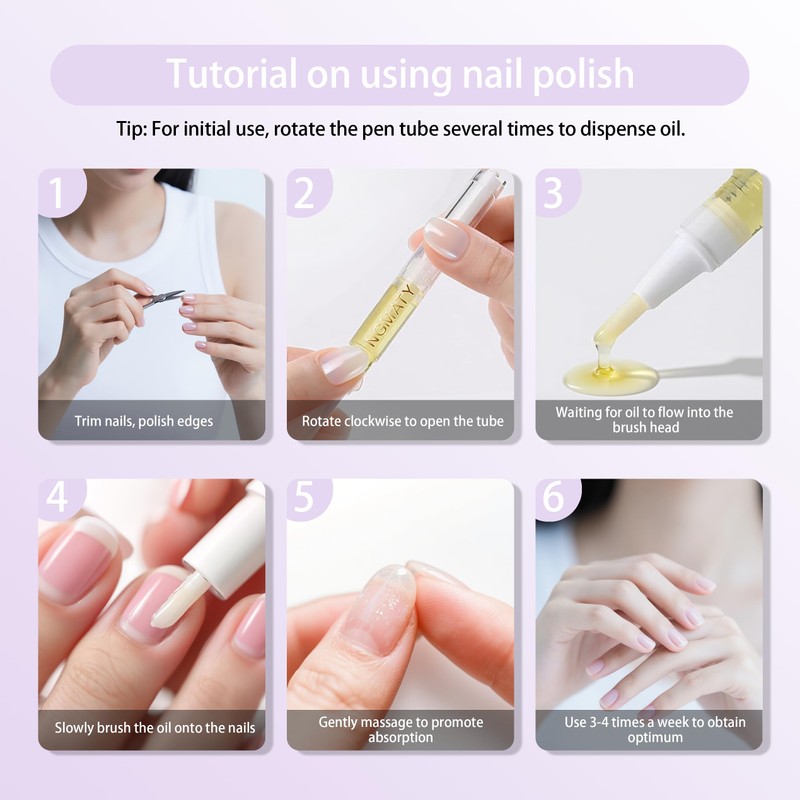 Tutorial on using nail polish

Tip: For initial use, rotate the pen tube several times to dispense oil.

1

Trim nails, polish edges

2

NGMATY

Rotate clockwise to open the tube

3

Waiting for oil to flow into the brush head

4

Slowly brush the oil onto the nails

5

Gently massage to promote absorption

6

Use 3-4 times a week to obtain optimum