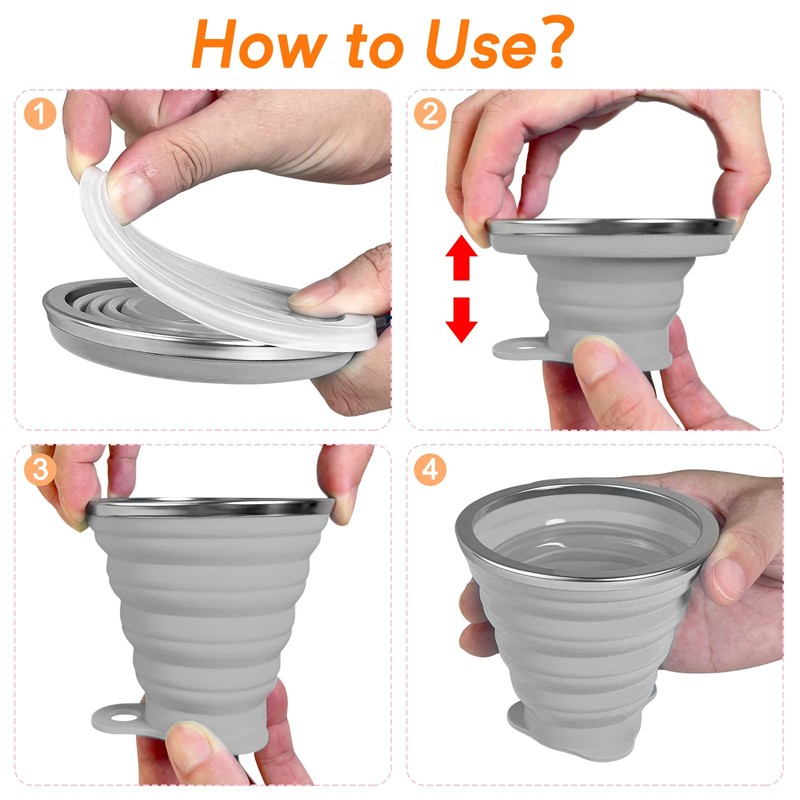 How to Use?

1

2

3

4