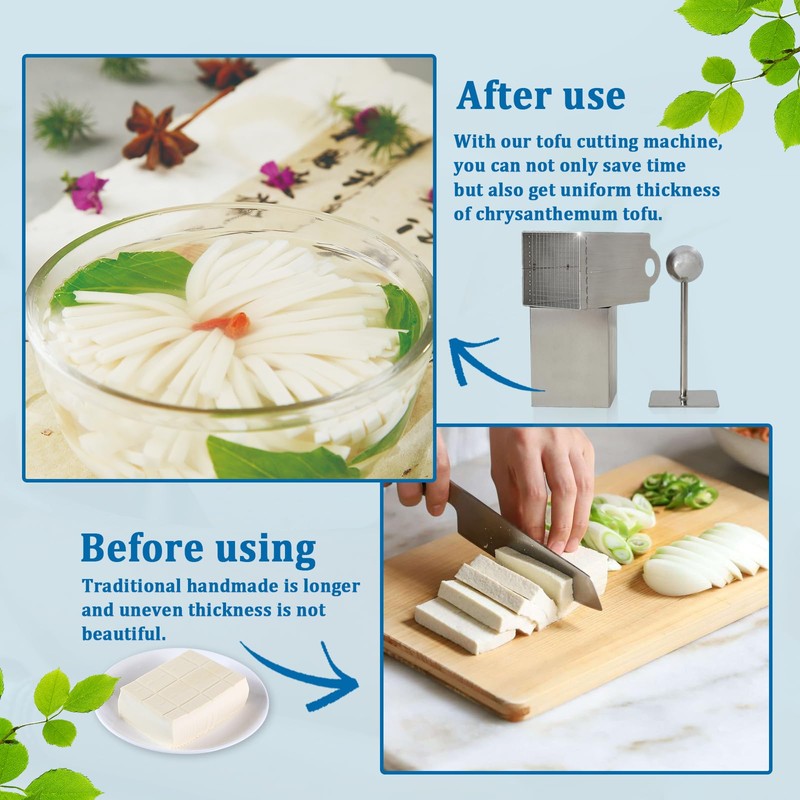 After use

With our tofu cutting machine, you can not only save time but also get uniform thickness of chrysanthemum tofu.

Before using

Traditional handmade is longer and uneven thickness is not beautiful.