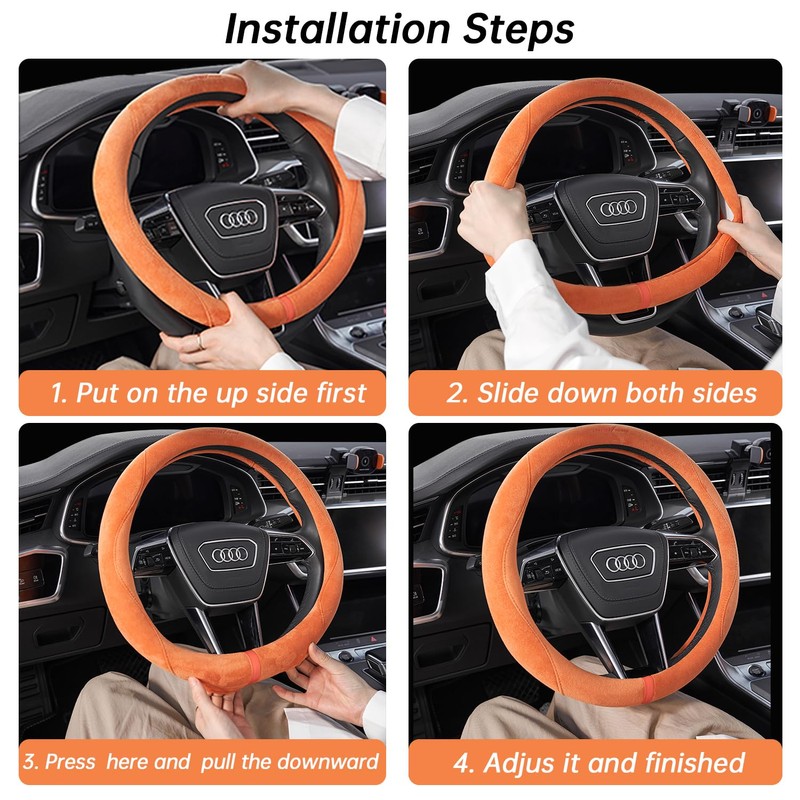 Installation Steps

1. Put on the up side first

2. Slide down both sides

3. Press here and pull the downward

4. Adjus it and finished