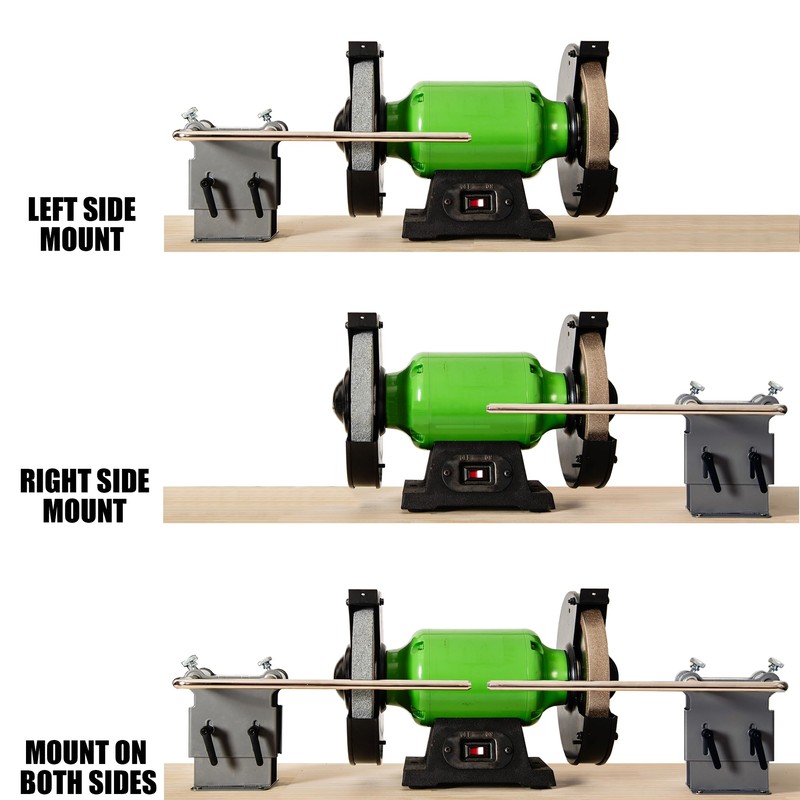 LEFT SIDE MOUNT

RIGHT SIDE MOUNT

MOUNT ON BOTH SIDES