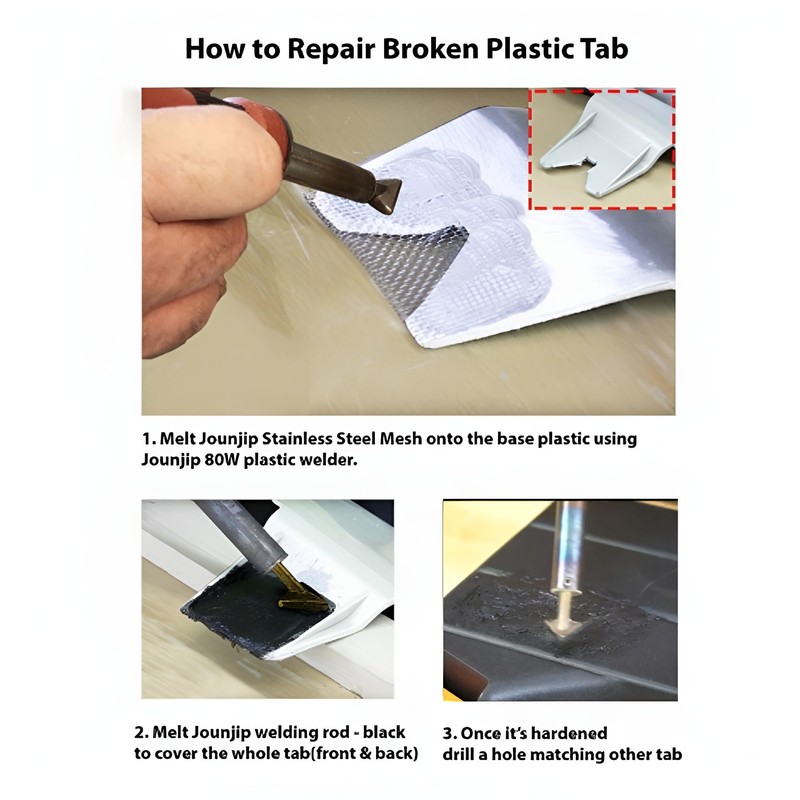 How to Repair Broken Plastic Tab

1. Melt Jounjip Stainless Steel Mesh onto the base plastic using Jounjip 80W plastic welder.

2. Melt Jounjip welding rod - black to cover the whole tab(front & back)

3. Once it's hardened drill a hole matching other tab