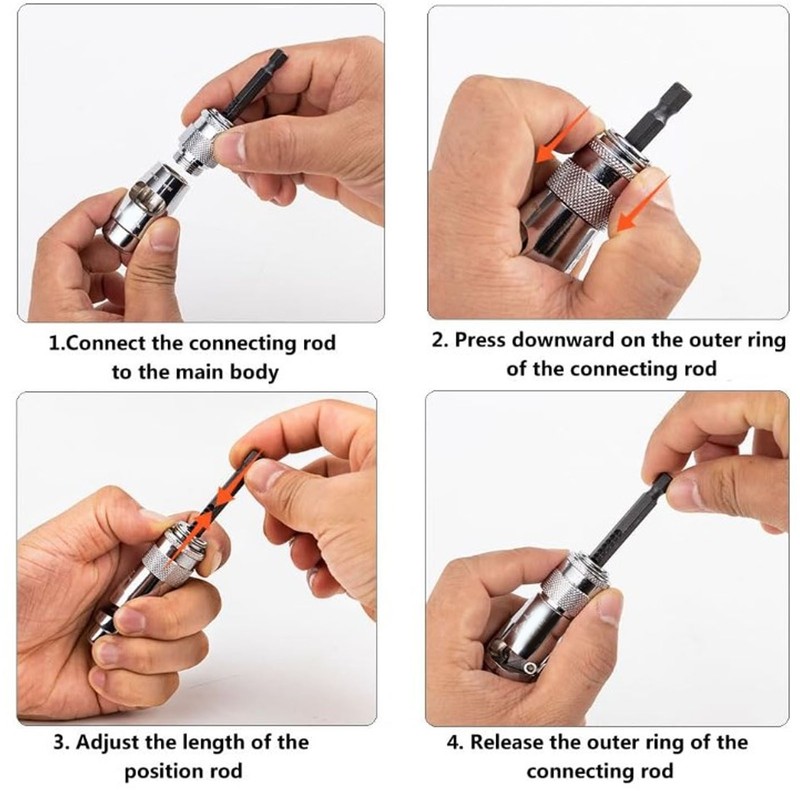 1.Connect the connecting rod to the main body

2. Press downward on the outer ring of the connecting rod

3. Adjust the length of the position rod

4. Release the outer ring of the connecting rod