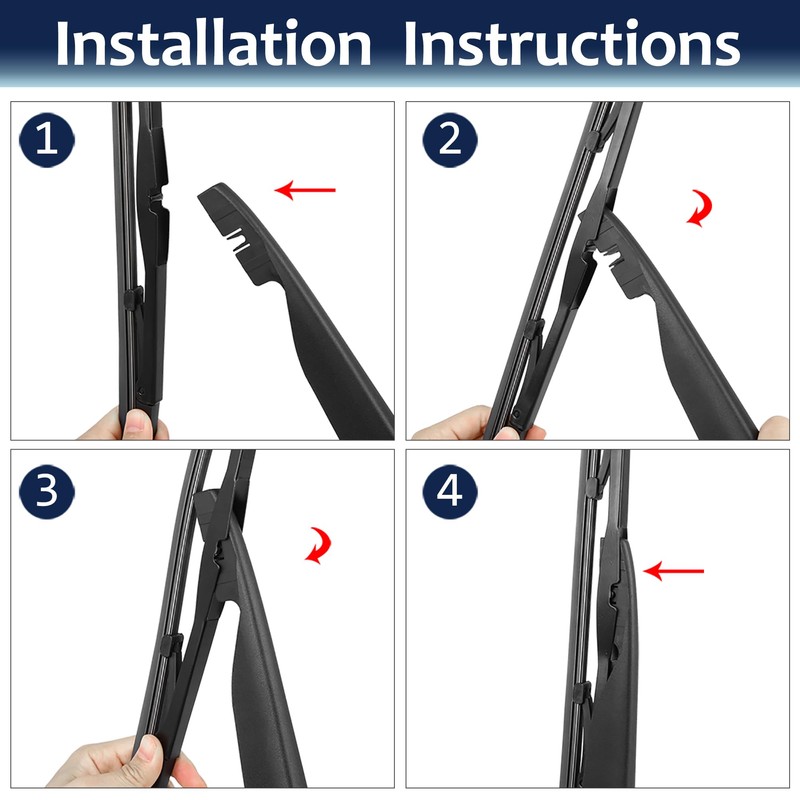 Installation Instructions

1

2

3

4