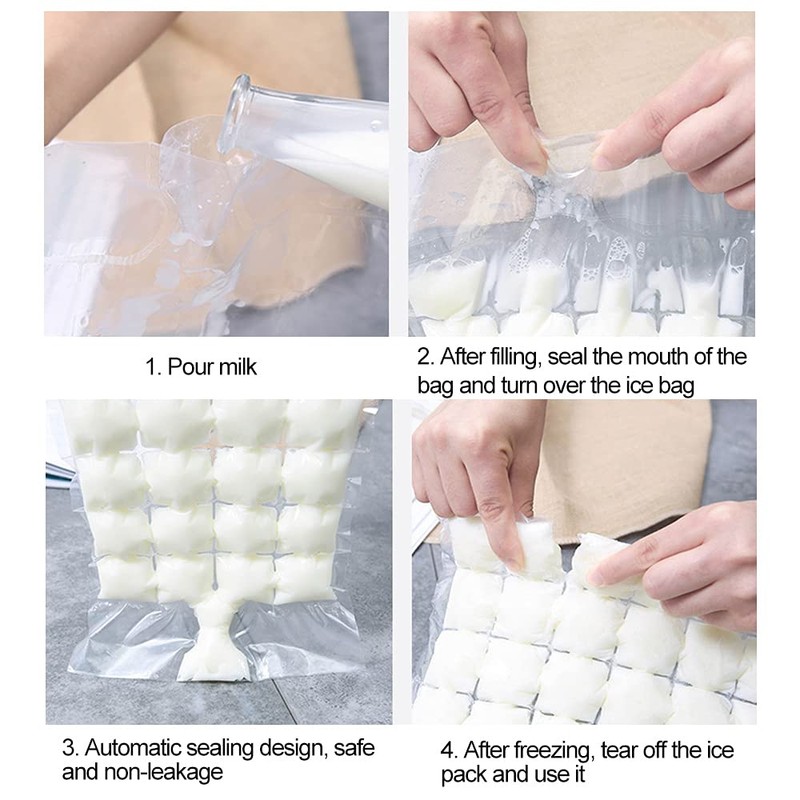 1. Pour milk

2. After filling, seal the mouth of the bag and turn over the ice bag

3. Automatic sealing design, safe and non-leakage

4. After freezing, tear off the ice pack and use it