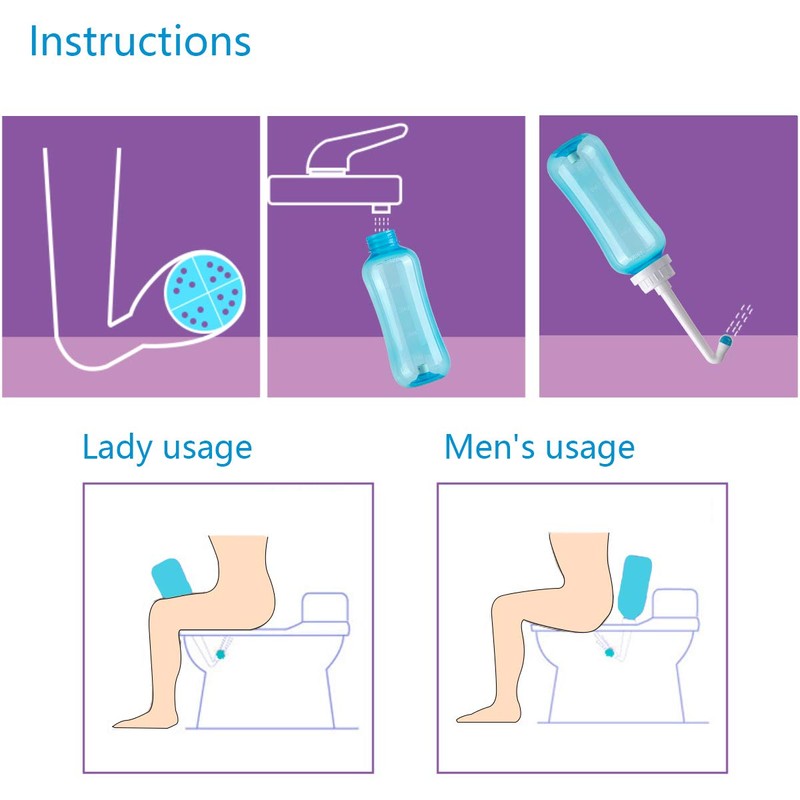 Instructions

Lady usage

Men's usage