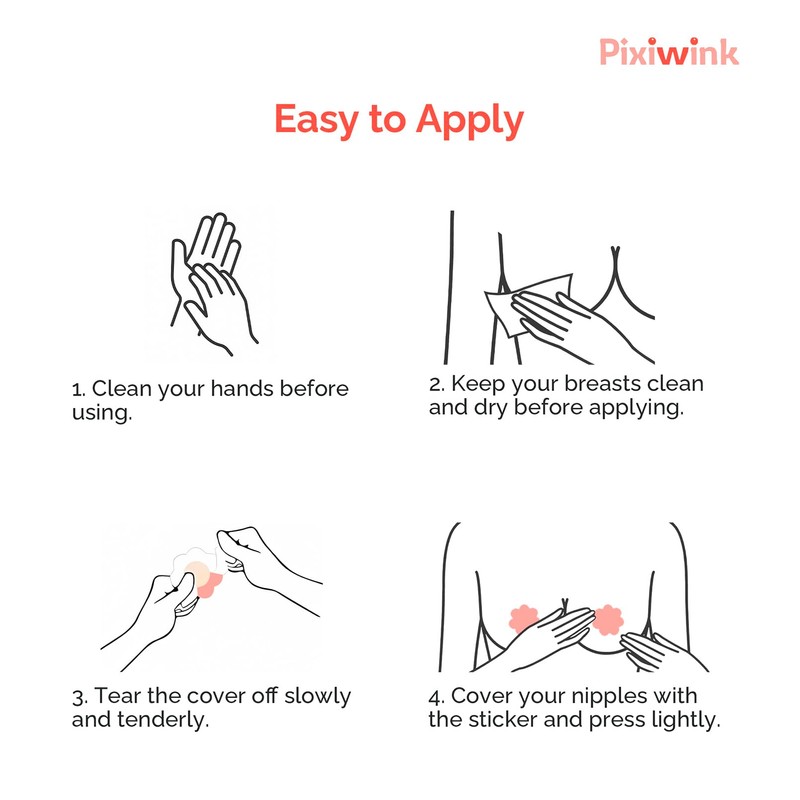 Pixiwink

Easy to Apply

1. Clean your hands before using.

2. Keep your breasts clean and dry before applying.

3. Tear the cover off slowly and tenderly.

4. Cover your nipples with the sticker and press lightly.