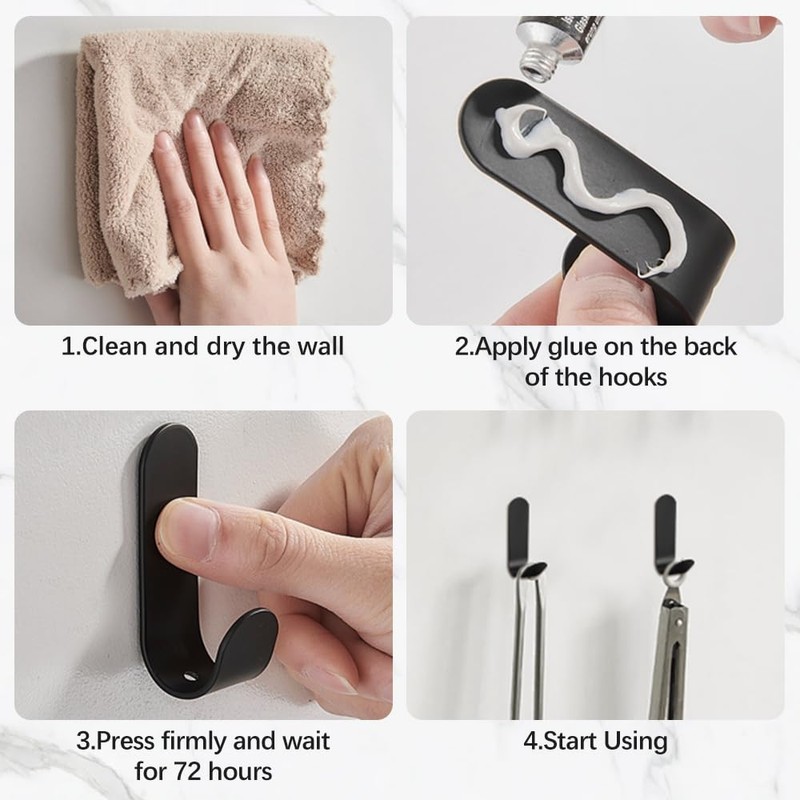 1.Clean and dry the wall

2.Apply glue on the back of the hooks

3.Press firmly and wait for 72 hours

4.Start Using