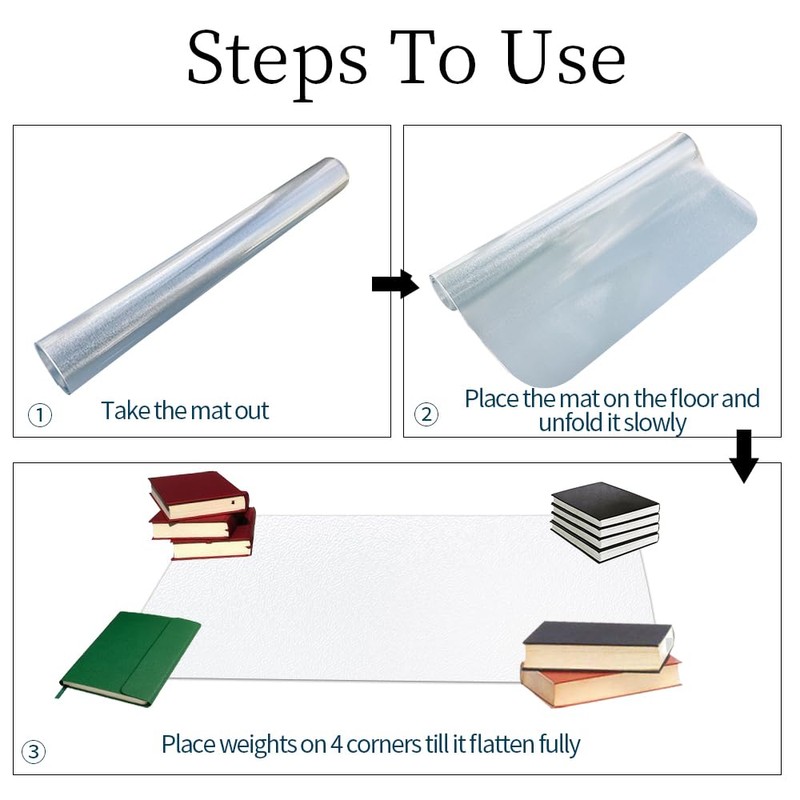 Steps To Use

① Take the mat out

② Place the mat on the floor and unfold it slowly

③ Place weights on 4 corners till it flatten fully