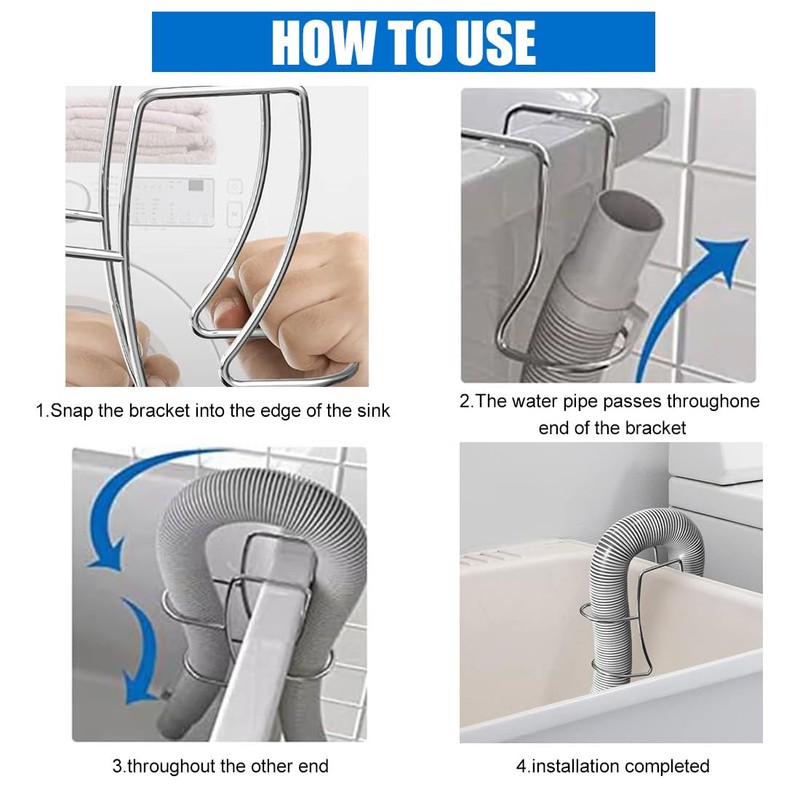 HOW TO USE

1.Snap the bracket into the edge of the sink

2.The water pipe passes throughone end of the bracket

3.throughout the other end

4.installation completed