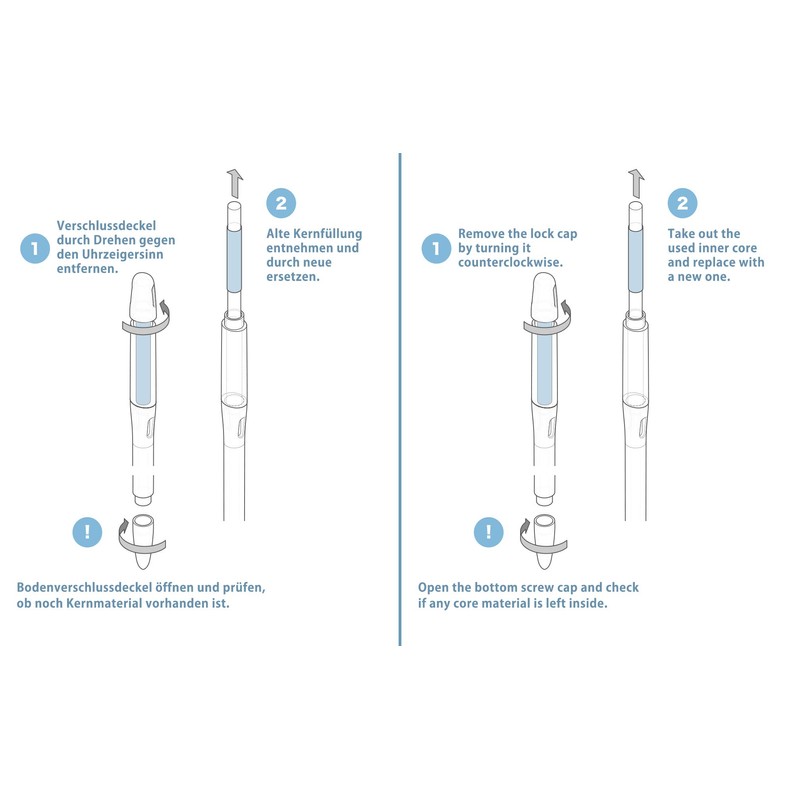 1
Verschlussdeckel durch Drehen gegen den Uhrzeigersinn entfernen.

2
Alte Kernfüllung entnehmen und durch neue ersetzen.

!
Bodenverschlussdeckel öffnen und prüfen, ob noch Kernmaterial vorhanden ist.

1
Remove the lock cap by turning it counterclockwise.

2
Take out the used inner core and replace with a new one.

!
Open the bottom screw cap and check if any core material is left inside.