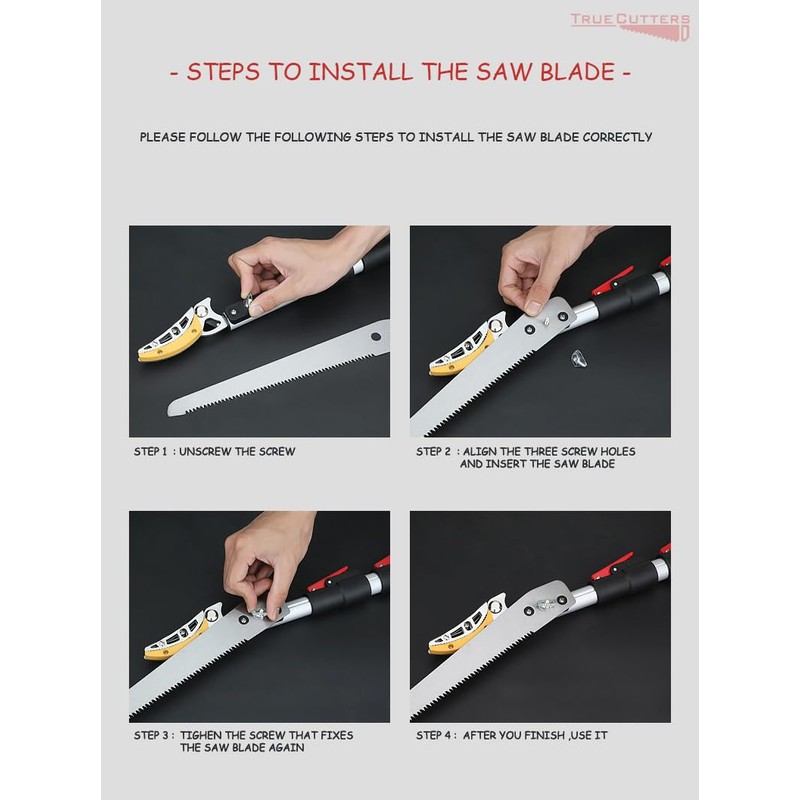 TRUE CUTTERS

- STEPS TO INSTALL THE SAW BLADE -

PLEASE FOLLOW THE FOLLOWING STEPS TO INSTALL THE SAW BLADE CORRECTLY

STEP 1 : UNSCREW THE SCREW

STEP 2 : ALIGN THE THREE SCREW HOLES AND INSERT THE SAW BLADE

STEP 3 : TIGHEN THE SCREW THAT FIXES THE SAW BLADE AGAIN

STEP 4 : AFTER YOU FINISH ,USE IT