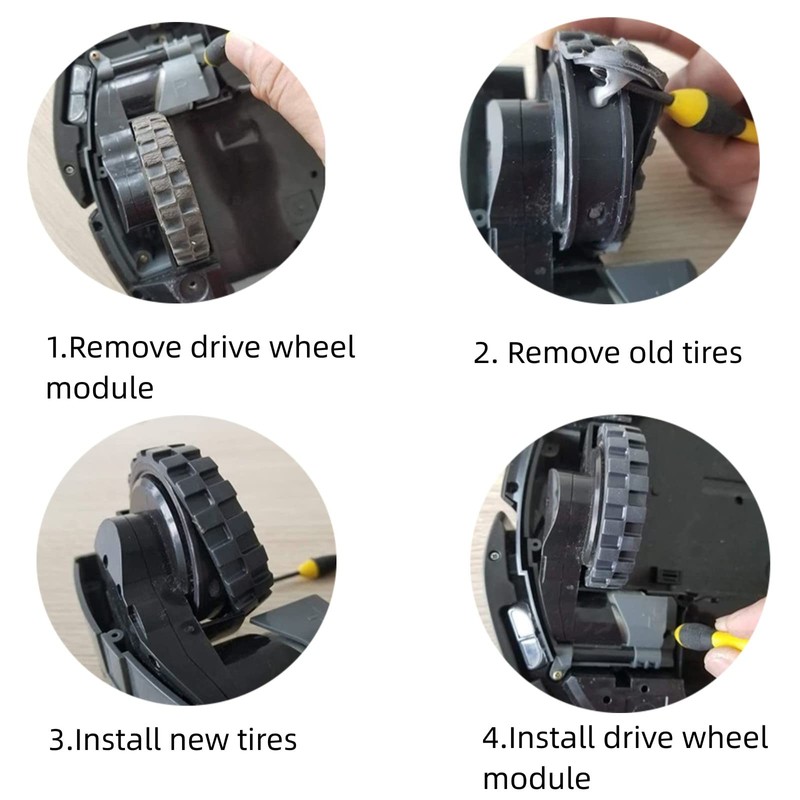 1.Remove drive wheel module

2. Remove old tires

3.Install new tires

4.Install drive wheel module