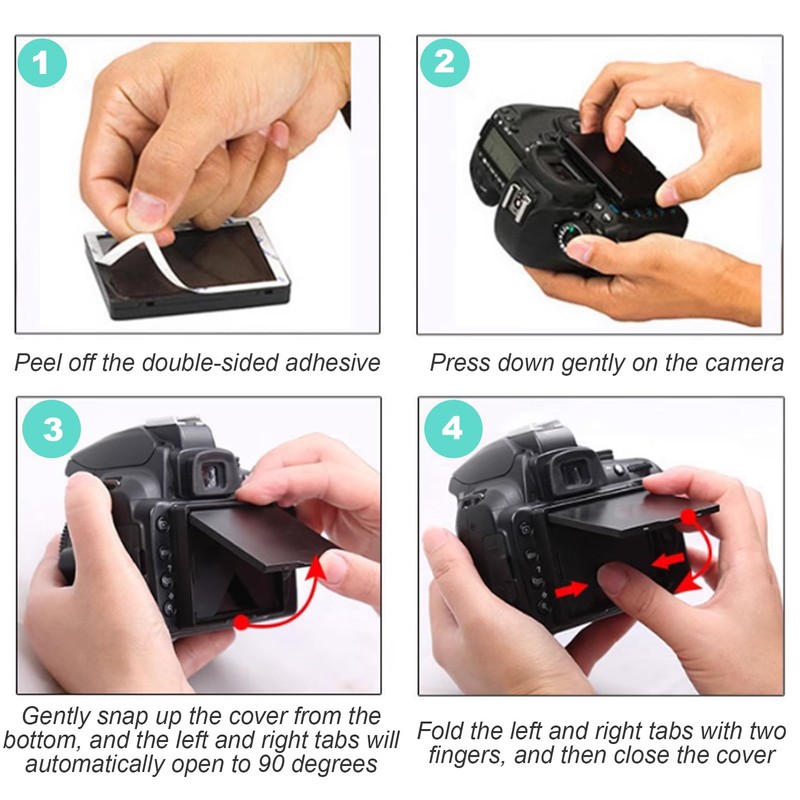 1

Peel off the double-sided adhesive

2

Press down gently on the camera

3

Gently snap up the cover from the bottom, and the left and right tabs will automatically open to 90 degrees

4

Fold the left and right tabs with two fingers, and then close the cover