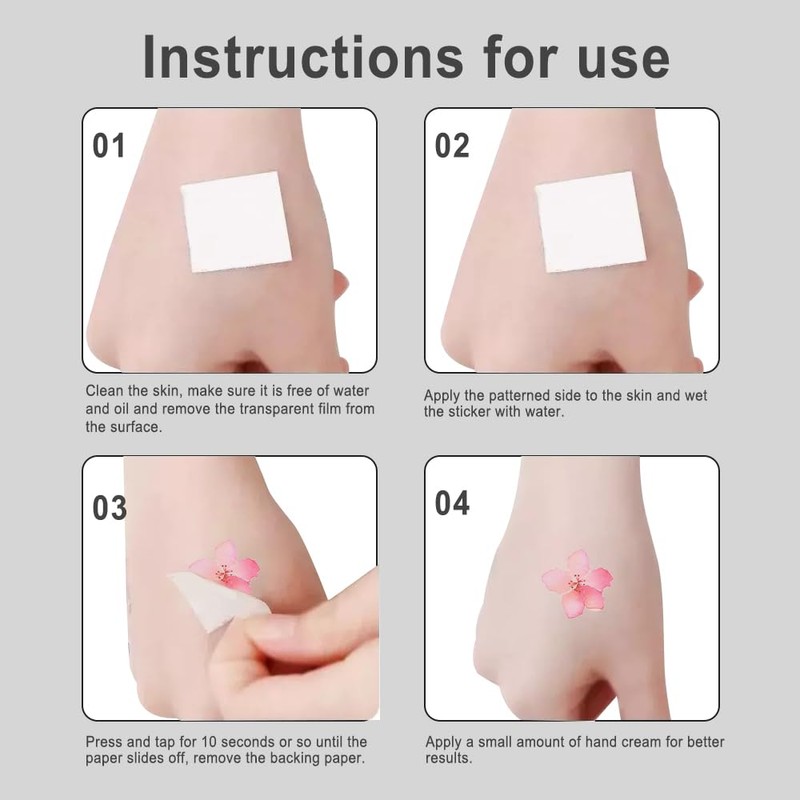 Instructions for use

01

Clean the skin, make sure it is free of water and oil and remove the transparent film from the surface.

02

Apply the patterned side to the skin and wet the sticker with water.

03

Press and tap for 10 seconds or so until the paper slides off, remove the backing paper.

04

Apply a small amount of hand cream for better results.