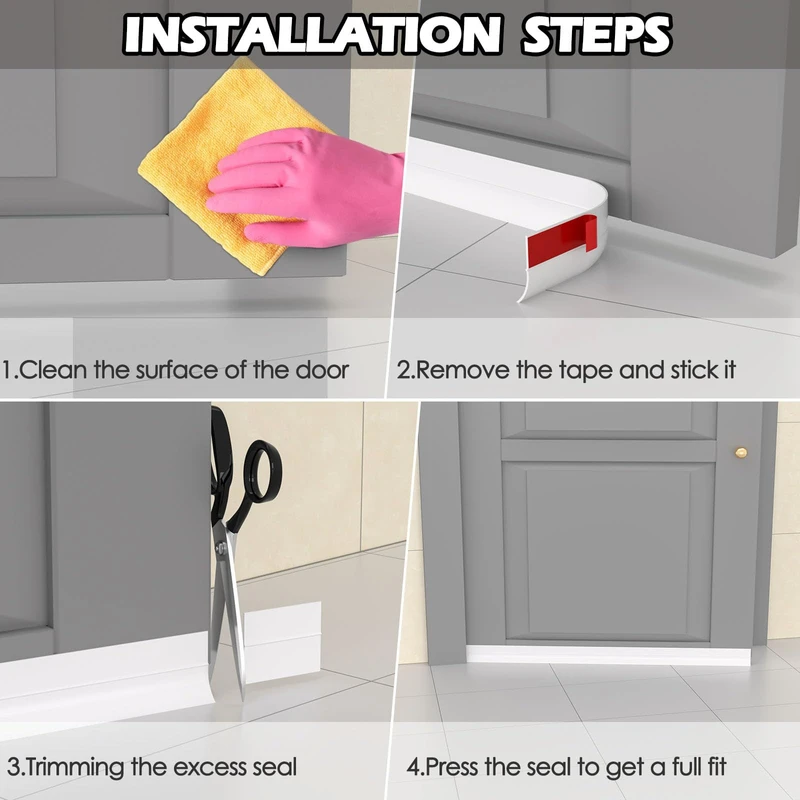 INSTALLATION STEPS

1.Clean the surface of the door

2.Remove the tape and stick it

3.Trimming the excess seal

4.Press the seal to get a full fit