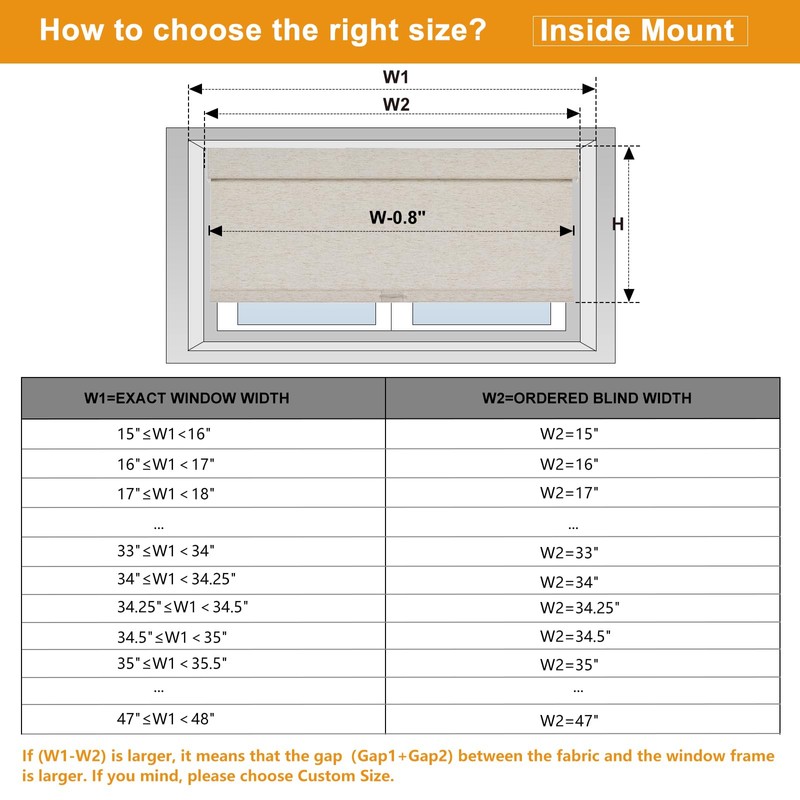 How to choose the right size? Inside Mount

W1

W2

W-0.8"

H

| W1=EXACT WINDOW WIDTH | W2=ORDERED BLIND WIDTH |
|---|---|
| 15"≤W1<16" | W2=15" |
| 16"≤W1 < 17" | W2=16" |
| 17"≤W1 < 18" | W2=17" |
| ... | ... |
| 33"≤W1 < 34" | W2=33" |
| 34"≤W1 < 34.25" | W2=34" |
| 34.25"≤W1 < 34.5" | W2=34.25" |
| 34.5"≤W1 < 35" | W2=34.5" |
| 35"≤W1 < 35.5" | W2=35" |
| ... | ... |
| 47"≤W1 < 48" | W2=47" |

If (W1-W2) is larger, it means that the gap (Gap1+Gap2) between the fabric and the window frame is larger. If you mind, please choose Custom Size.