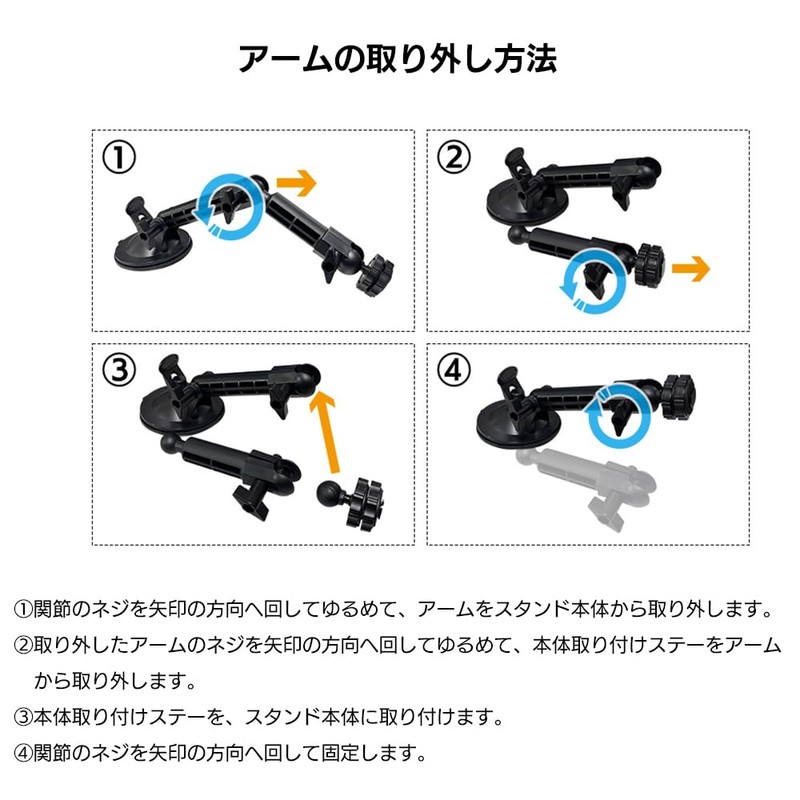 アームの取り外し方法

①

②

③

④

①関節のネジを矢印の方向へ回してゆるめて、アームをスタンド本体から取り外します。

②取り外したアームのネジを矢印の方向へ回してゆるめて、本体取り付けステーをアームから取り外します。

③本体取り付けステーを、スタンド本体に取り付けます。

④関節のネジを矢印の方向へ回して固定します。