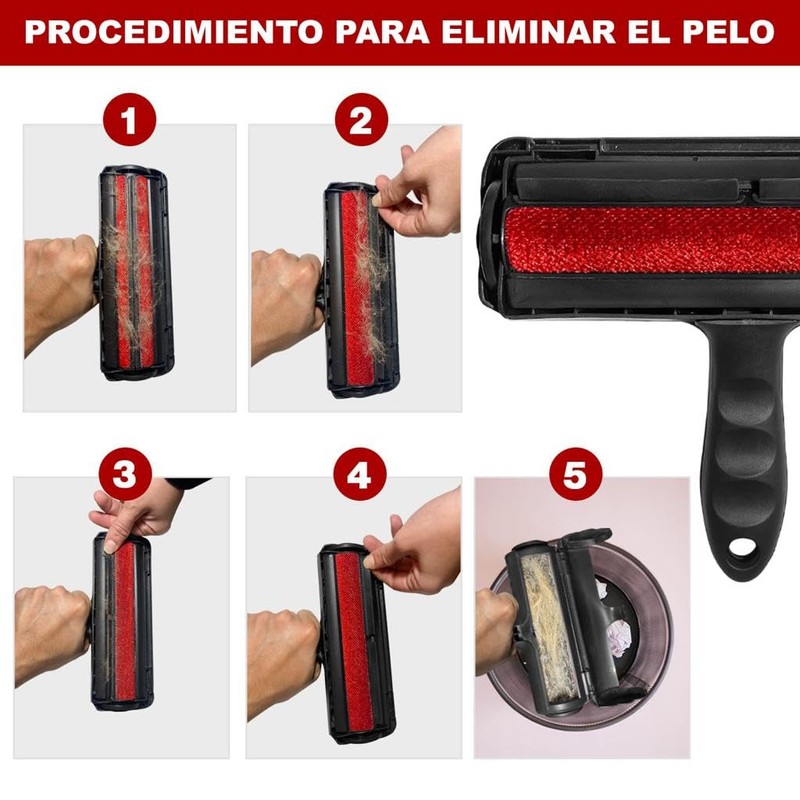 PROCEDIMIENTO PARA ELIMINAR EL PELO

1

2

3

4

5