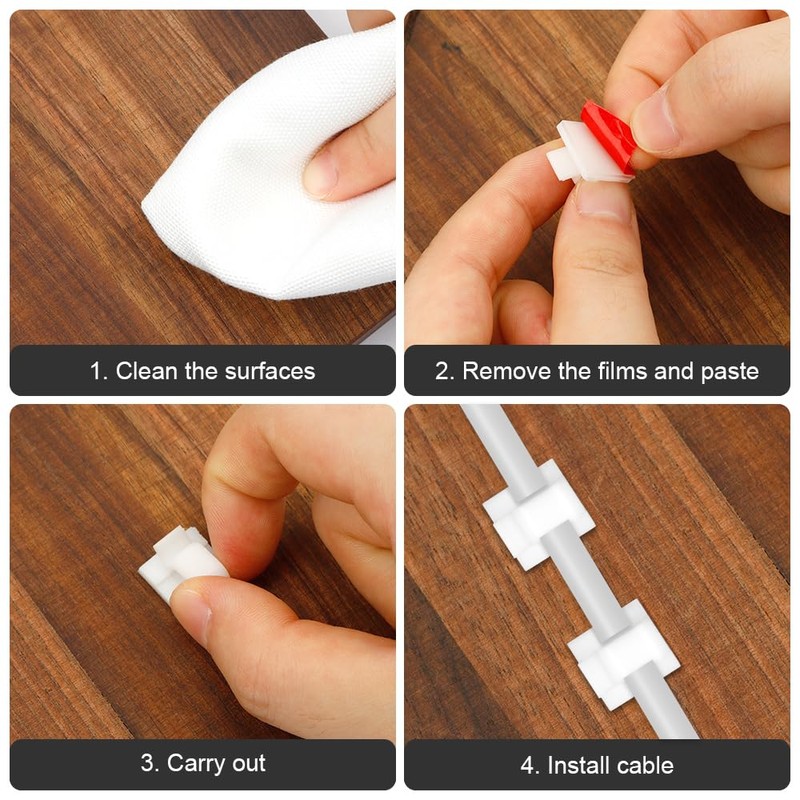 1. Clean the surfaces

2. Remove the films and paste

3. Carry out

4. Install cable