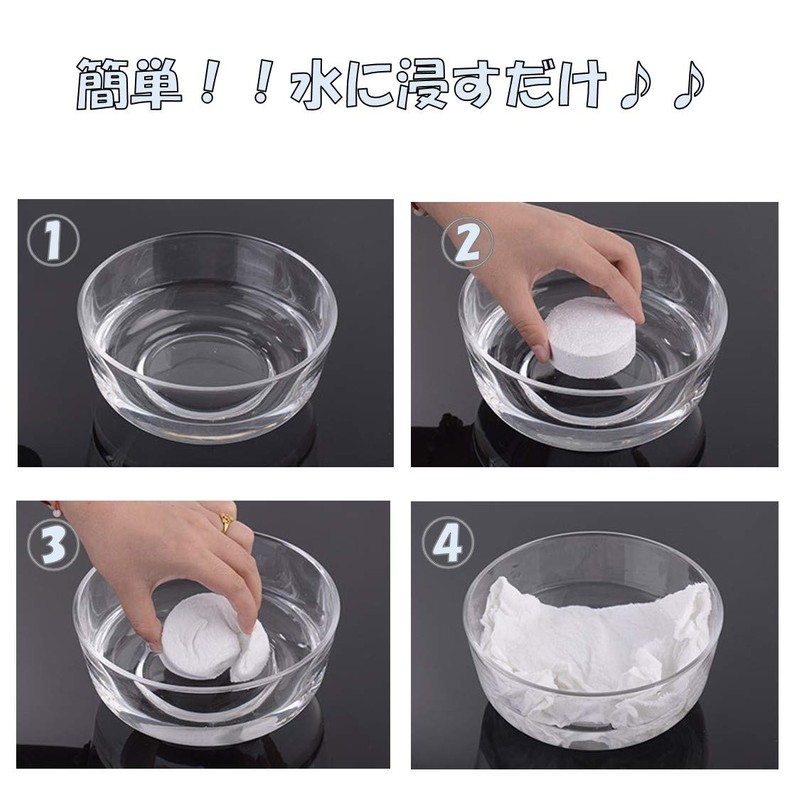 簡単！！水に浸すだけ♪♪

1

2

3

4