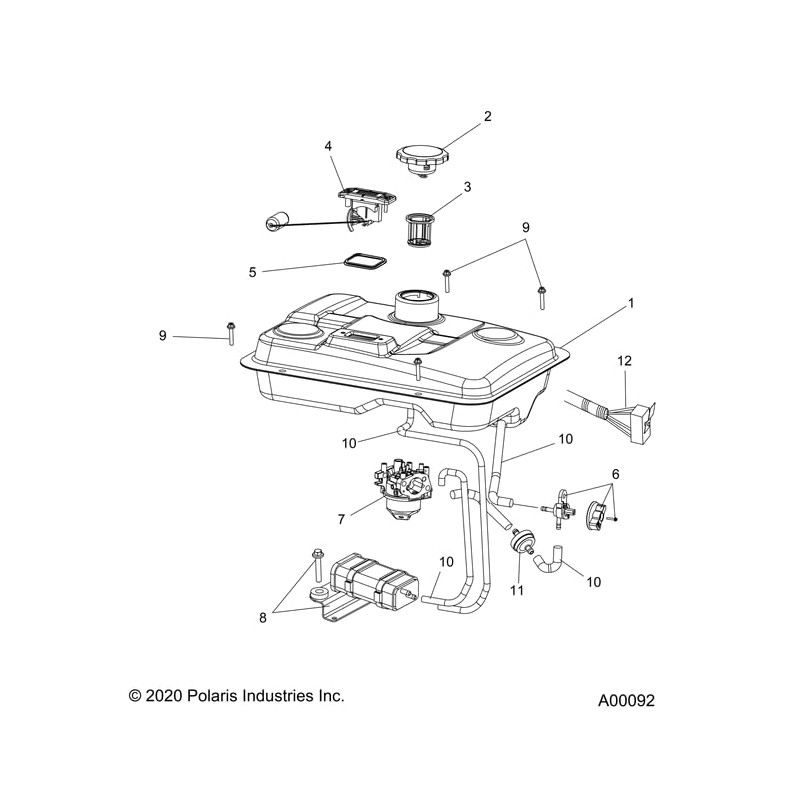 2
4
3
9
5
1
9
12
10
10
6
7
10
11
10
8

© 2020 Polaris Industries Inc.

A00092