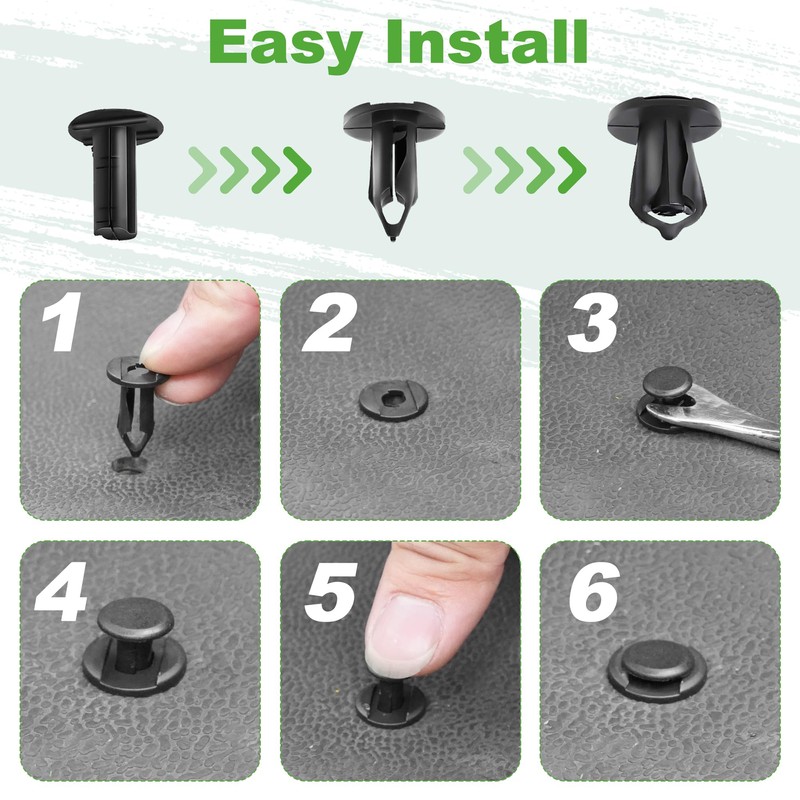 Easy Install

1

2

3

4

5

6