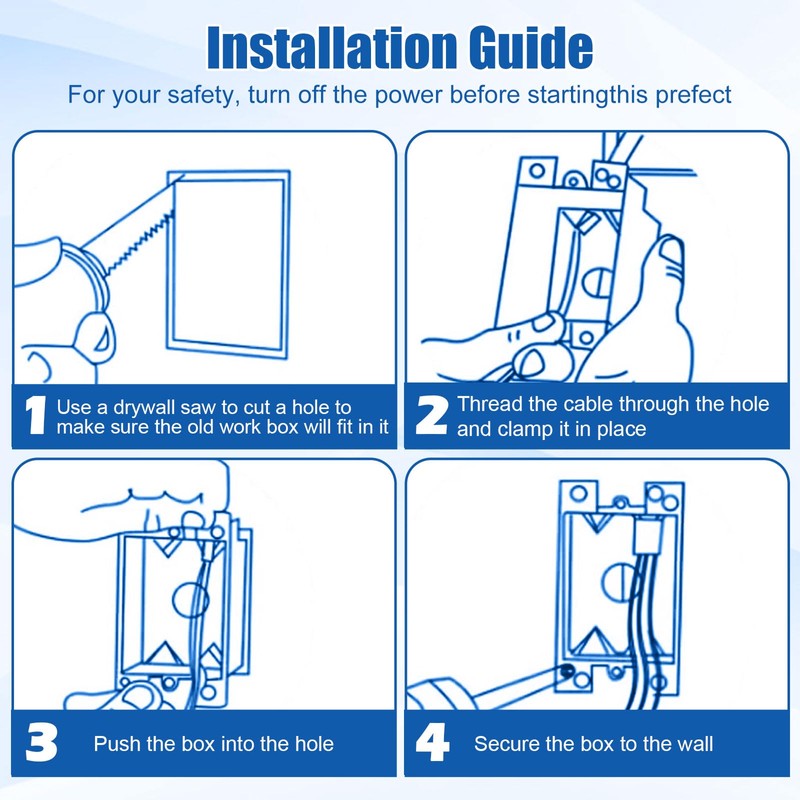 Installation Guide

For your safety, turn off the power before startingthis prefect

1 Use a drywall saw to cut a hole to make sure the old work box will fit in it

2 Thread the cable through the hole and clamp it in place

3 Push the box into the hole

4 Secure the box to the wall