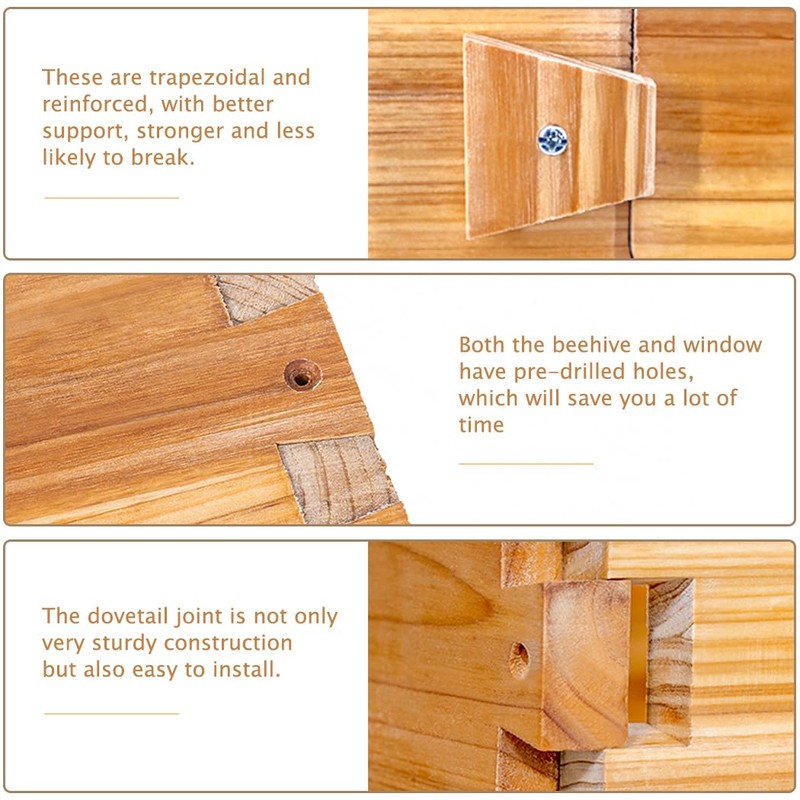 These are trapezoidal and reinforced, with better support, stronger and less likely to break.

Both the beehive and window have pre-drilled holes, which will save you a lot of time

The dovetail joint is not only very sturdy construction but also easy to install.