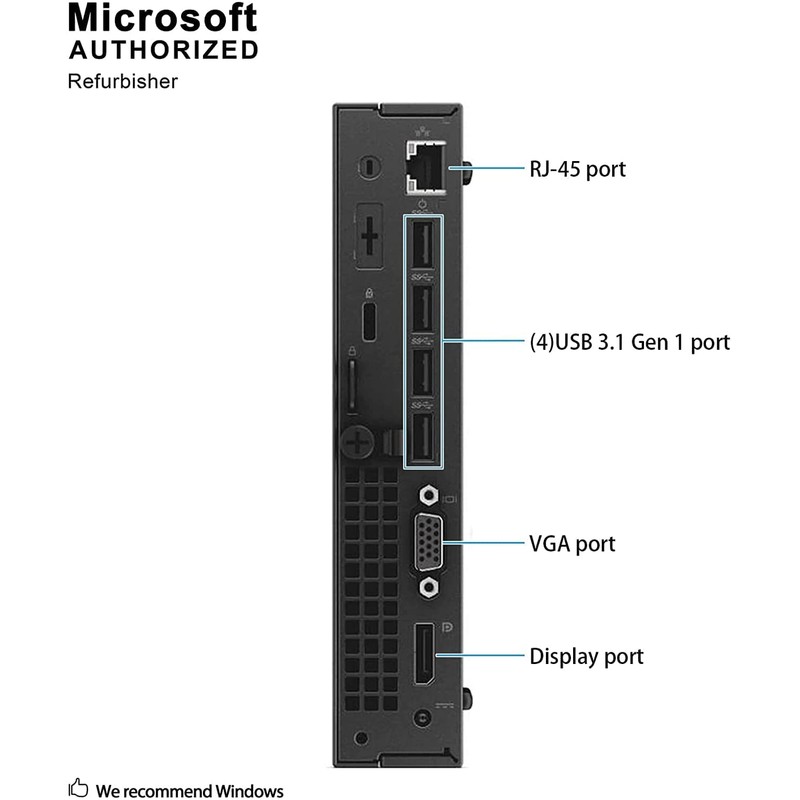 Microsoft
AUTHORIZED
Refurbisher

RJ-45 port

(4)USB 3.1 Gen 1 port

VGA port

Display port

We recommend Windows