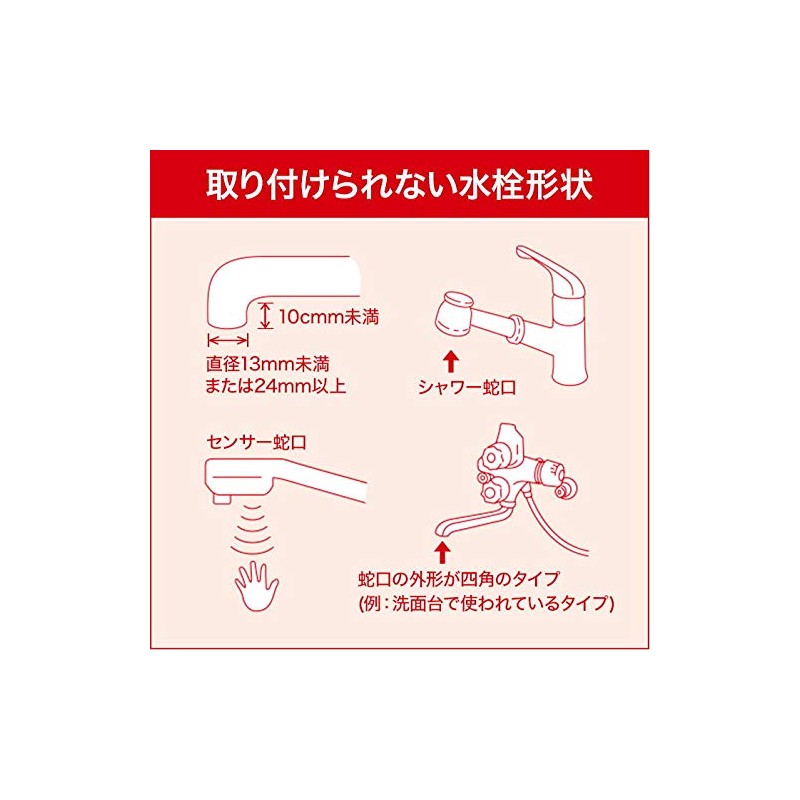 取り付けられない水栓形状

10cmm未満

直径13mm未満
または24mm以上

シャワー蛇口

センサー蛇口

蛇口の外形が四角のタイプ
(例：洗面台で使われているタイプ)