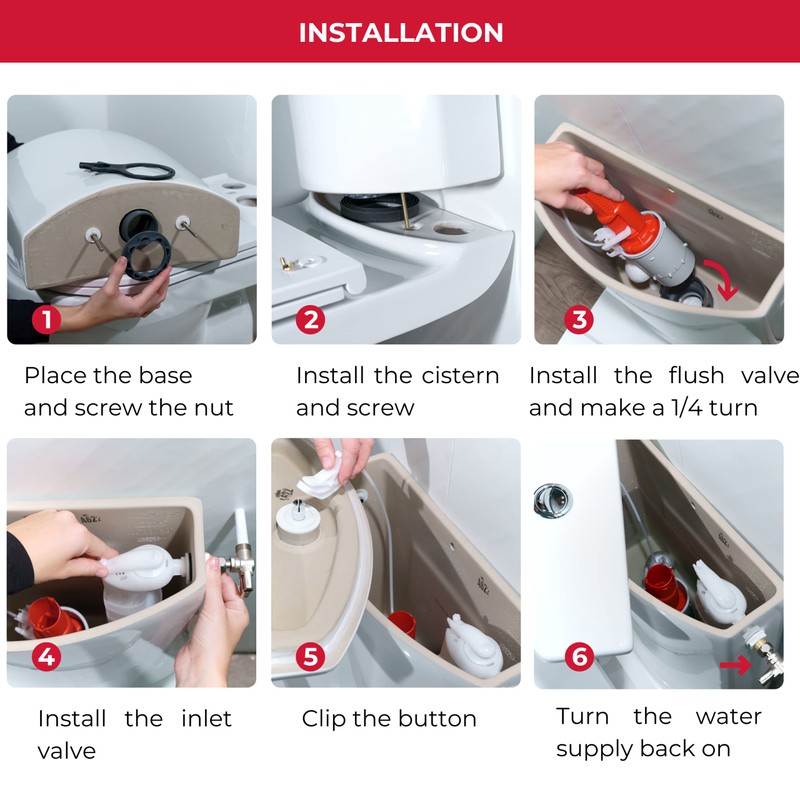 INSTALLATION

1

Place the base and screw the nut

2

Install the cistern and screw

3

Install the flush valve and make a 1/4 turn

4

Install the inlet valve

5

Clip the button

6

Turn the water supply back on